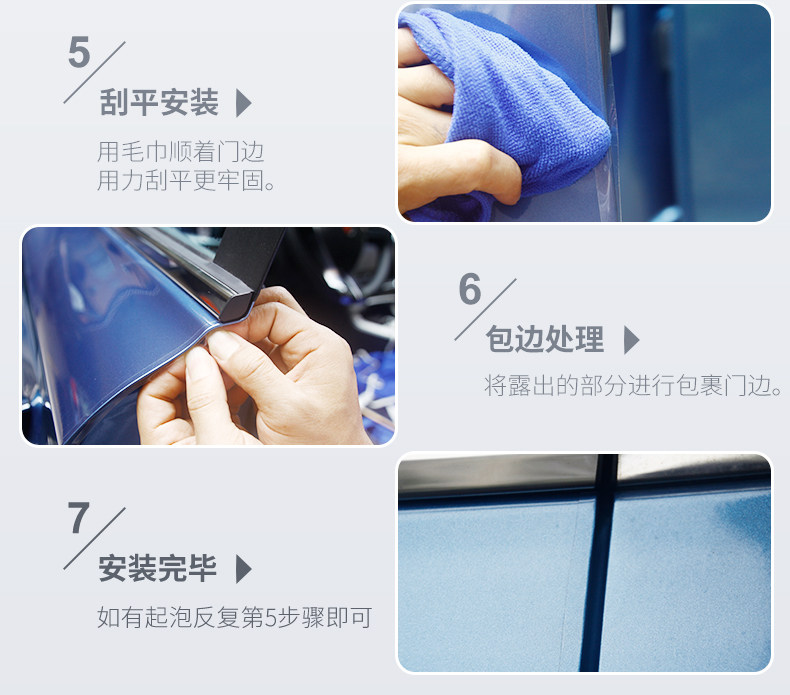 5
刮平安装

用毛巾顺着门边
用力刮平更牢固。

6
包边处理

将露出的部分进行包裹门边。

7
安装完毕

如有起泡反复第5步骤即可