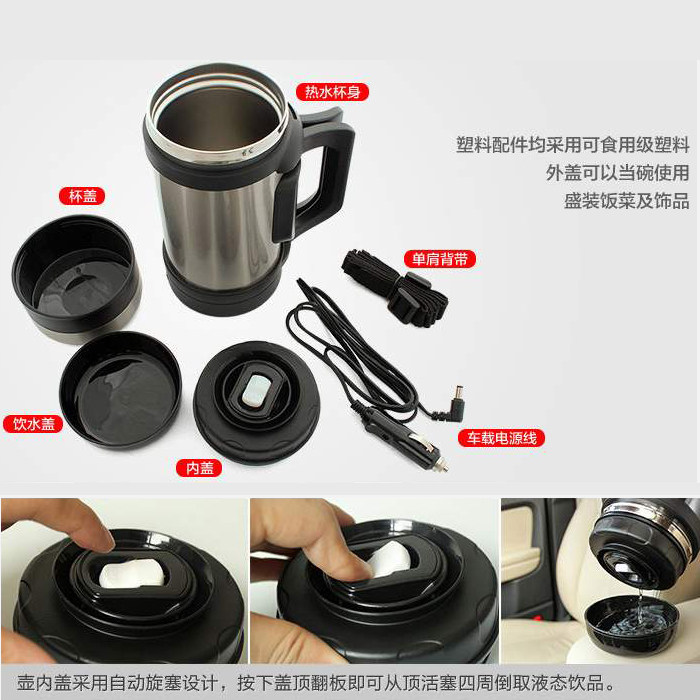 热水杯身

塑料配件均采用可食用级塑料
外盖可以当碗使用
盛装饭菜及饰品

杯盖

单肩背带

饮水盖

车载电源线

内盖

壶内盖采用自动旋塞设计，按下盖顶翻板即可从顶活塞四周倒取液态饮品。