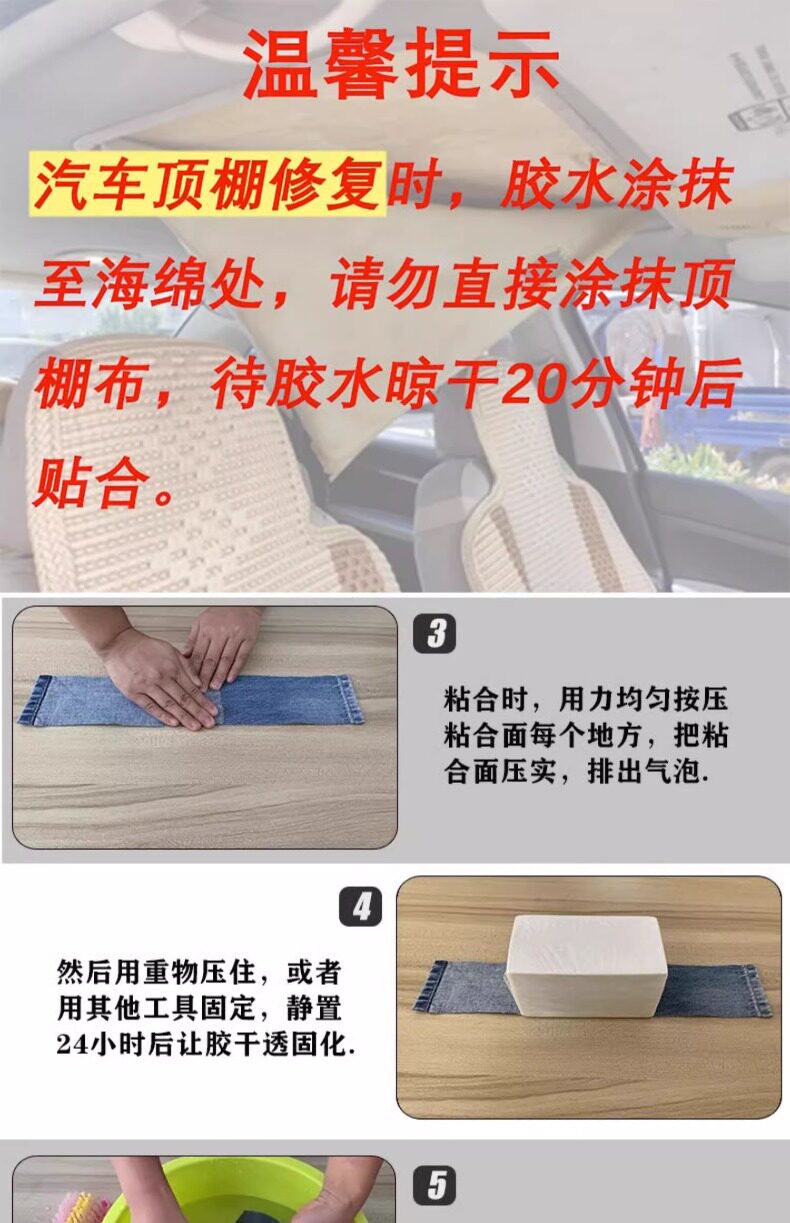 温馨提示

汽车顶棚修复时，胶水涂抹至海绵处，请勿直接涂抹顶棚布，待胶水晾干20分钟后贴合。

3

粘合时，用力均匀按压粘合面每个地方，把粘合面压实，排出气泡.

4

然后用重物压住，或者用其他工具固定，静置24小时后让胶干透固化.

5