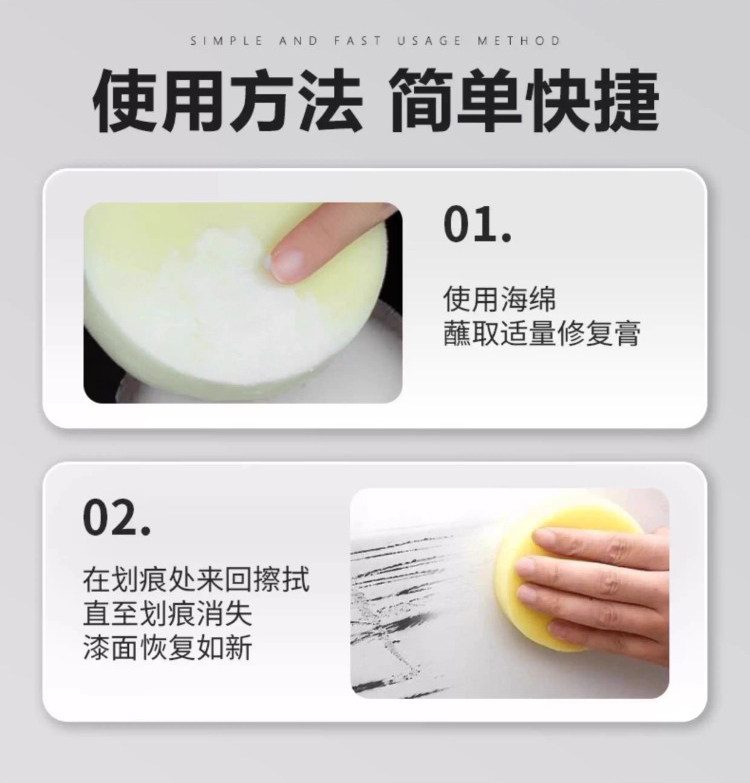 SIMPLE AND FAST USAGE METHOD

使用方法 简单快捷

01.

使用海绵
蘸取适量修复膏

02.

在划痕处来回擦拭
直至划痕消失
漆面恢复如新