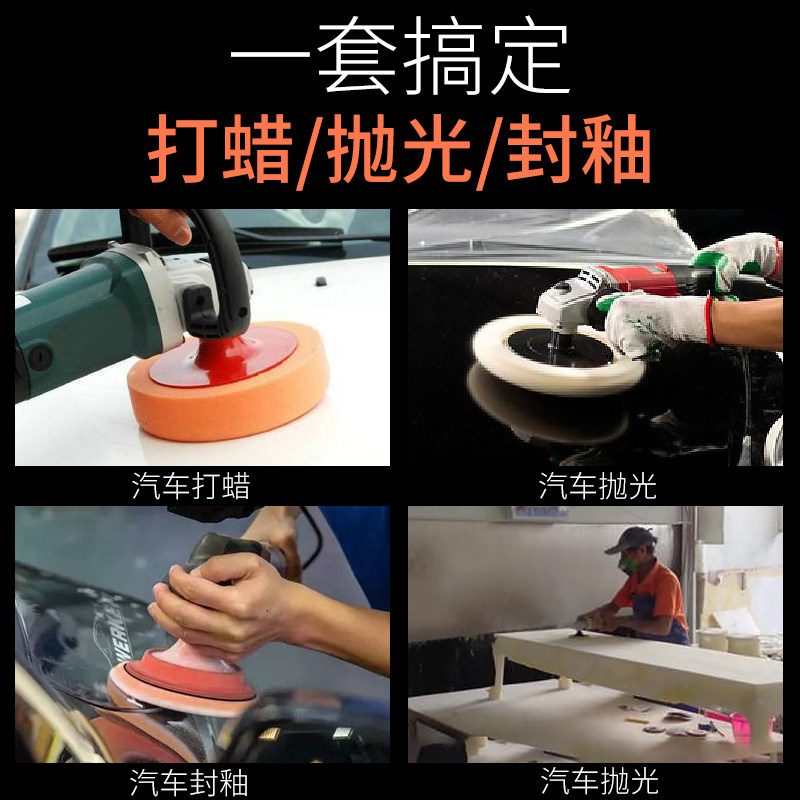 一套搞定
打蜡/抛光/封釉

汽车打蜡

汽车抛光

汽车封釉

汽车抛光