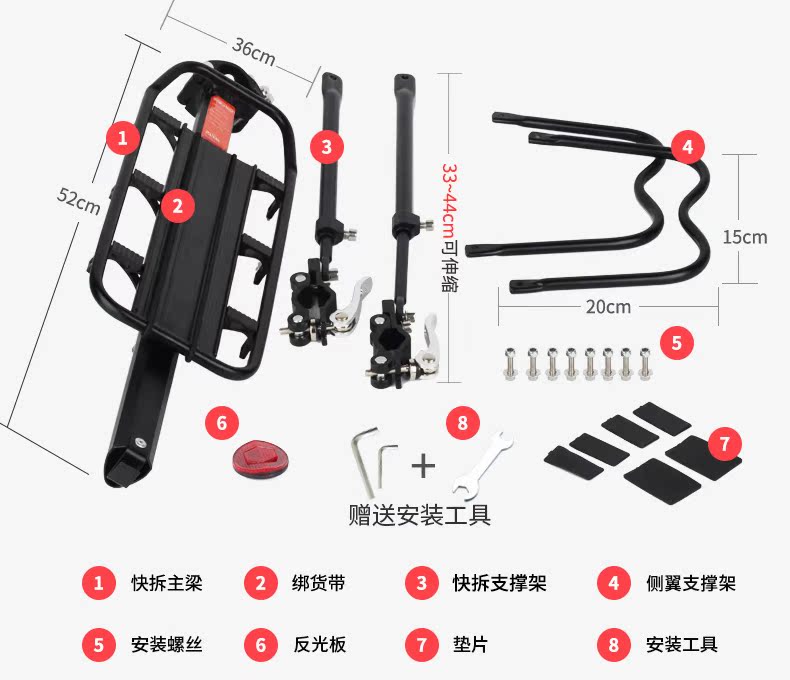 36cm

52cm

1

2

3

33~44cm可伸缩

4

15cm

20cm

5

6

8

+

7

赠送安装工具

1 快拆主梁
2 绑货带
3 快拆支撑架
4 侧翼支撑架
5 安装螺丝
6 反光板
7 垫片
8 安装工具