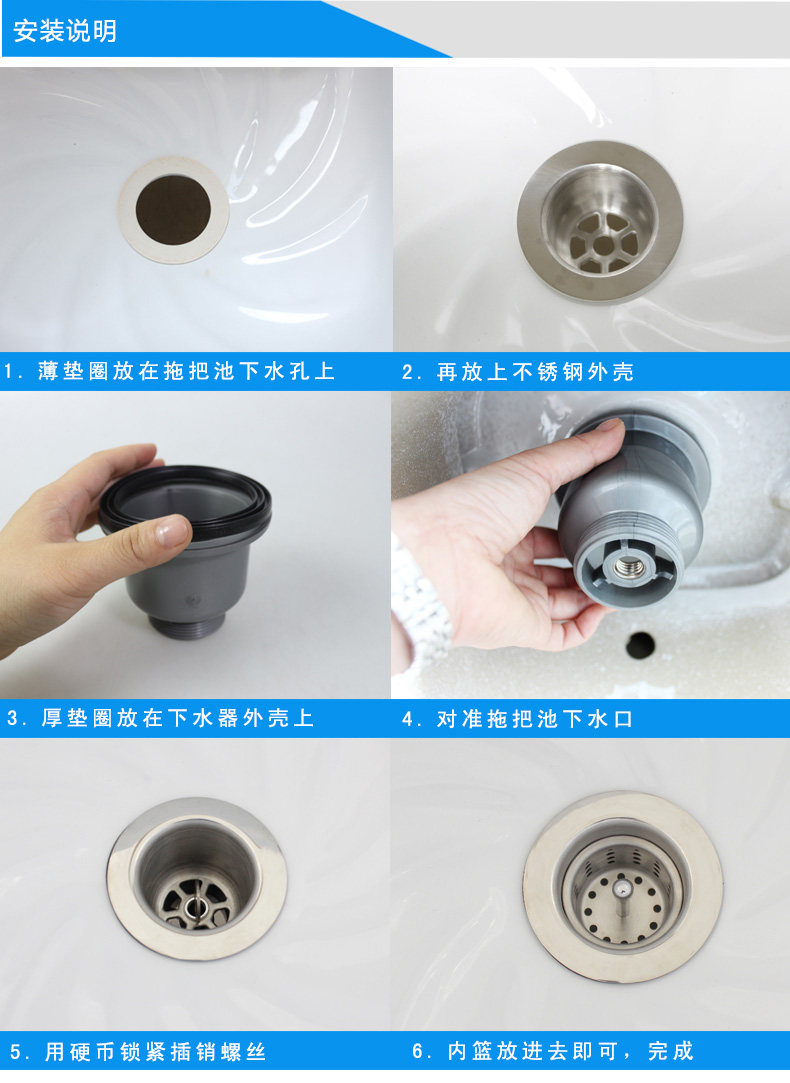 安装说明

1. 薄垫圈放在拖把池下水孔上

2. 再放上不锈钢外壳

3. 厚垫圈放在下水器外壳上

4. 对准拖把池下水口

5. 用硬币锁紧插销螺丝

6. 内篮放进去即可，完成