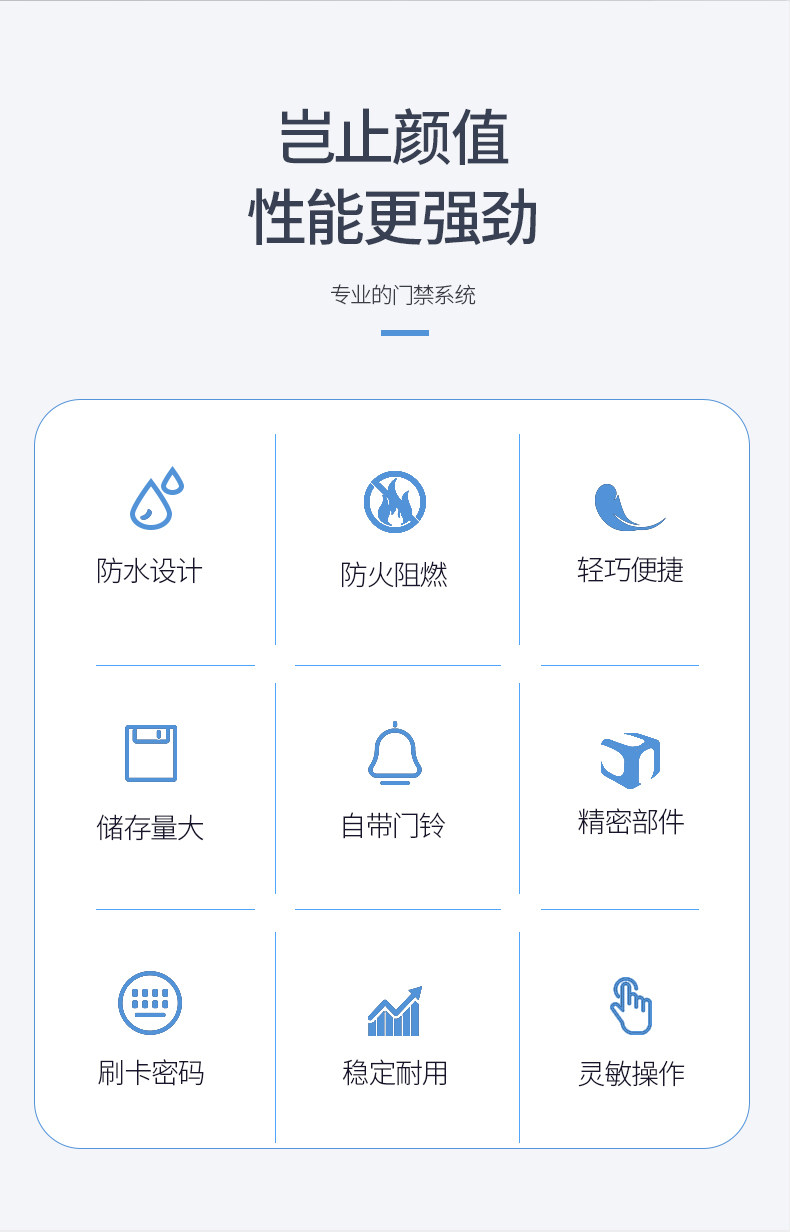 岂止颜值
性能更强劲

专业的门禁系统

防水设计

防火阻燃

轻巧便捷

储存量大

自带门铃

精密部件

刷卡密码

稳定耐用

灵敏操作