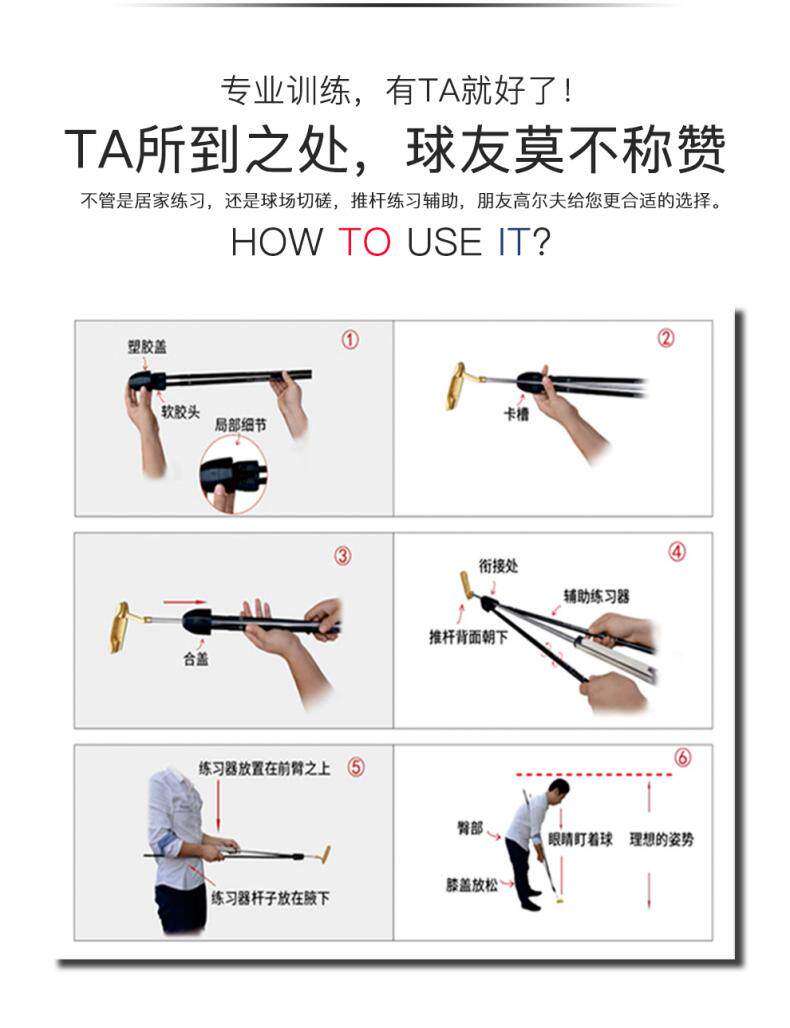 专业训练，有TA就好了！

TA所到之处，球友莫不称赞

不管是居家练习，还是球场切磋，推杆练习辅助，朋友高尔夫给您更合适的选择。

HOW TO USE IT?

①
塑胶盖
软胶头
局部细节

②
卡槽

③
合盖

④
衔接处
辅助练习器
推杆背面朝下

⑤
练习器放置在前臂之上
练习器杆子放在腋下

⑥
臀部
眼睛盯着球
理想的姿势
膝盖放松