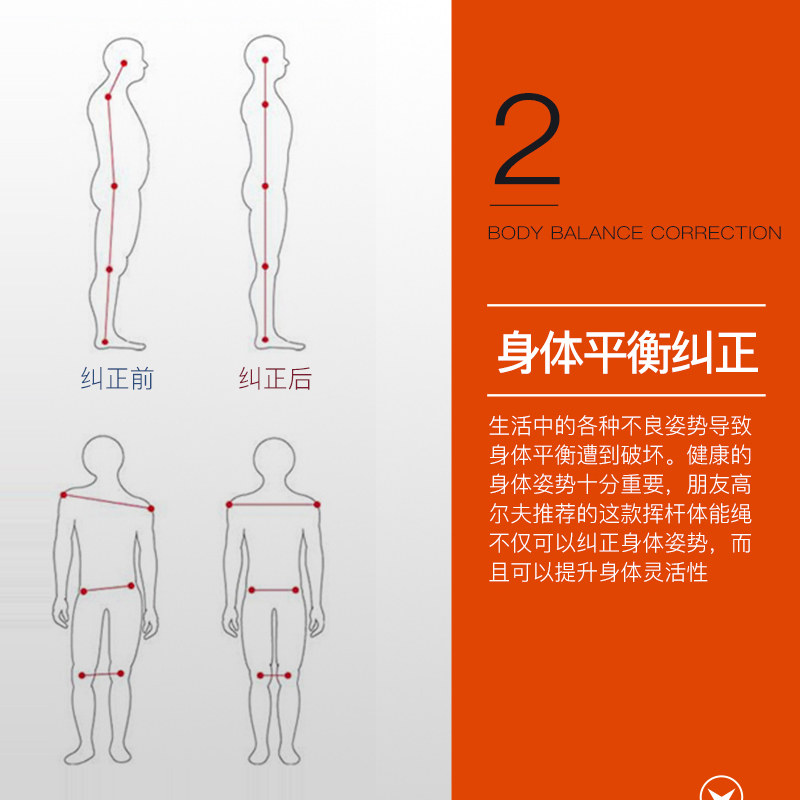 纠正前

纠正后

2

BODY BALANCE CORRECTION

身体平衡纠正

生活中的各种不良姿势导致身体平衡遭到破坏。健康的身体姿势十分重要，朋友高尔夫推荐的这款挥杆体能绳不仅可以纠正身体姿势，而且可以提升身体灵活性