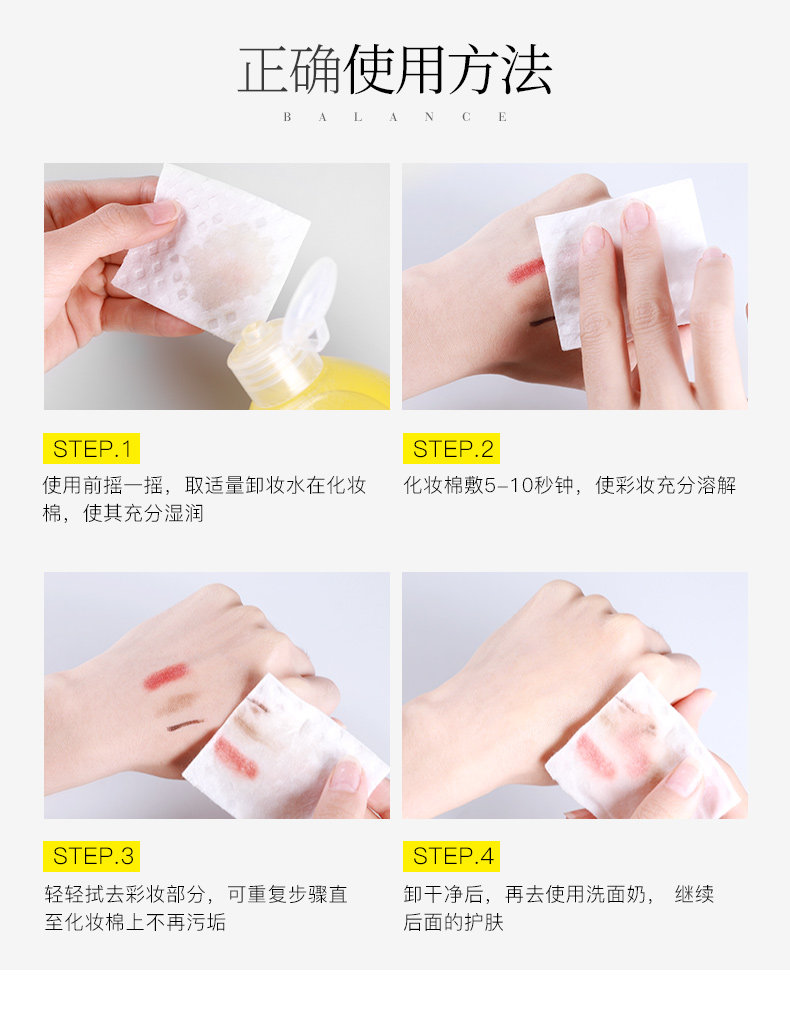 正确使用方法

BALANCE

STEP.1

使用前摇一摇，取适量卸妆水在化妆棉，使其充分湿润

STEP.2

化妆棉敷5-10秒钟，使彩妆充分溶解

STEP.3

轻轻拭去彩妆部分，可重复步骤直至化妆棉上不再污垢

STEP.4

卸干净后，再去使用洗面奶， 继续后面的护肤