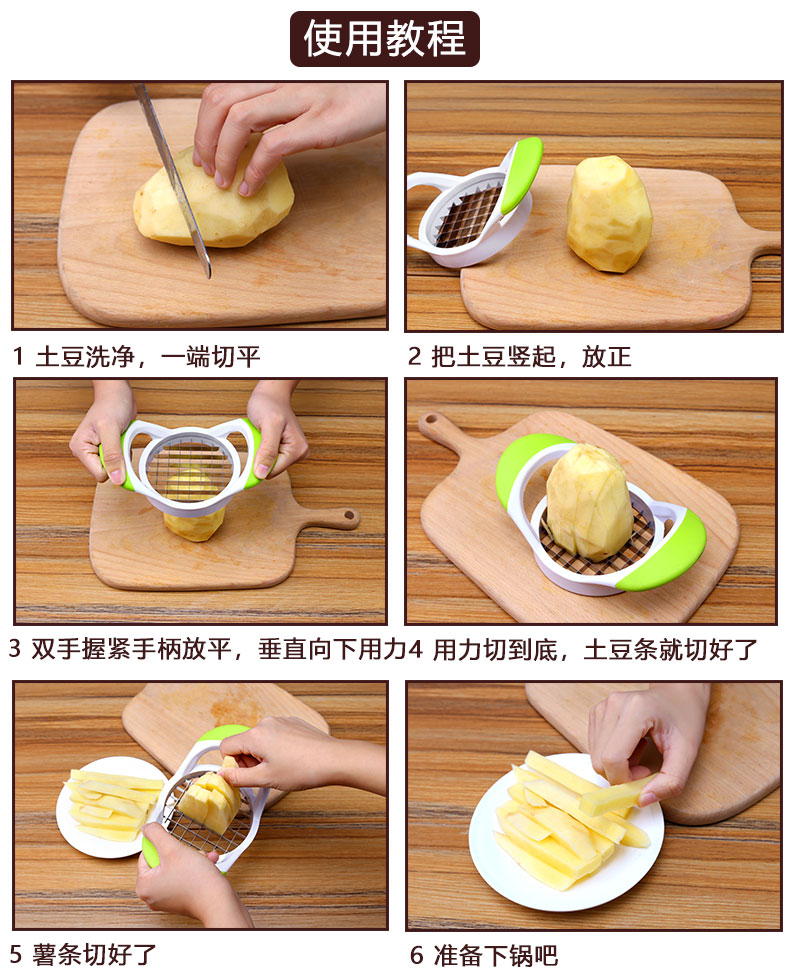 使用教程

1 土豆洗净，一端切平

2 把土豆竖起，放正

3 双手握紧手柄放平，垂直向下用力

4 用力切到底，土豆条就切好了

5 薯条切好了

6 准备下锅吧