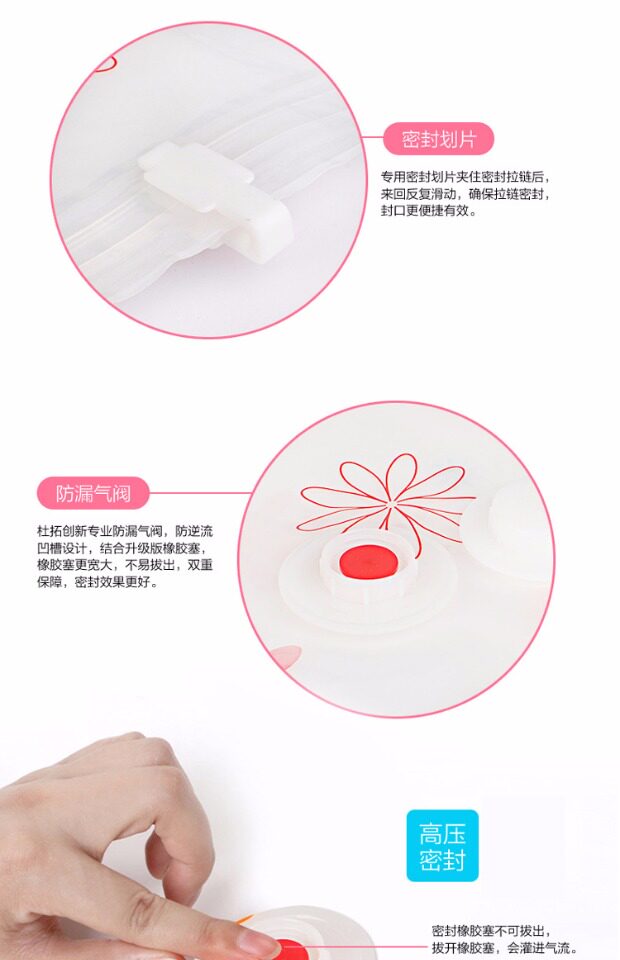 密封划片

专用密封划片夹住密封拉链后，来回反复滑动，确保拉链密封，封口更便捷有效。

防漏气阀

杜拓创新专业防漏气阀，防逆流凹槽设计，结合升级版橡胶塞，橡胶塞更宽大，不易拔出，双重保障，密封效果更好。

高压密封

密封橡胶塞不可拔出，拔开橡胶塞，会灌进气流。