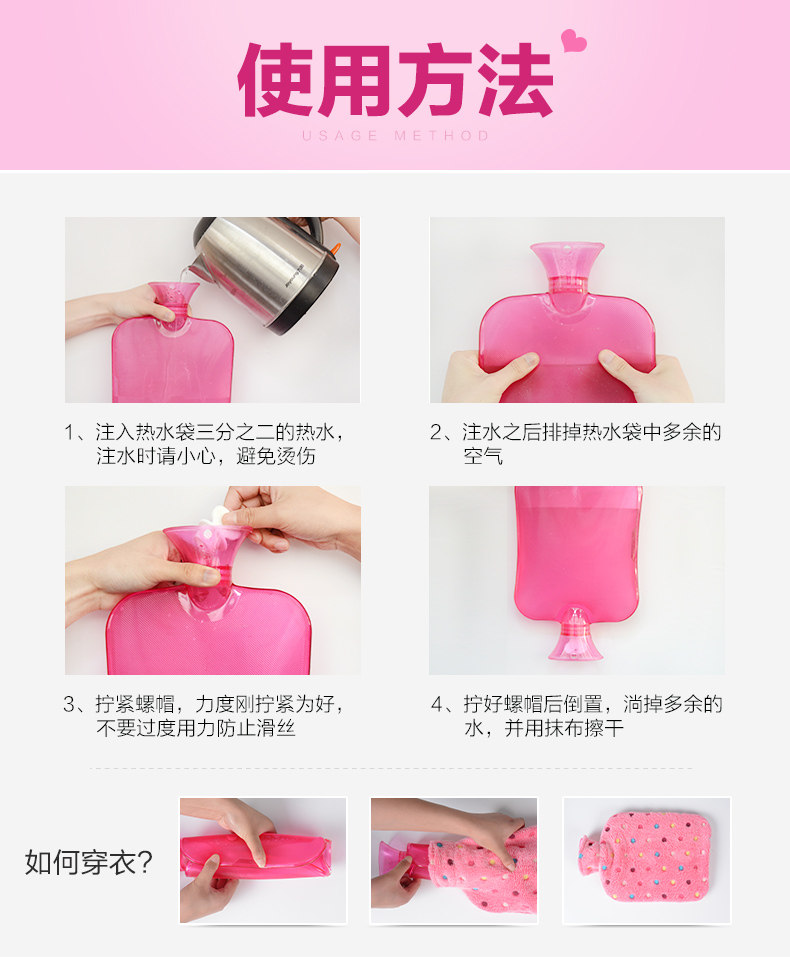 使用方法
USAGE METHOD

1、注入热水袋三分之二的热水，注水时请小心，避免烫伤

2、注水之后排掉热水袋中多余的空气

3、拧紧螺帽，力度刚拧紧为好，不要过度用力防止滑丝

4、拧好螺帽后倒置，淌掉多余的水，并用抹布擦干

如何穿衣?