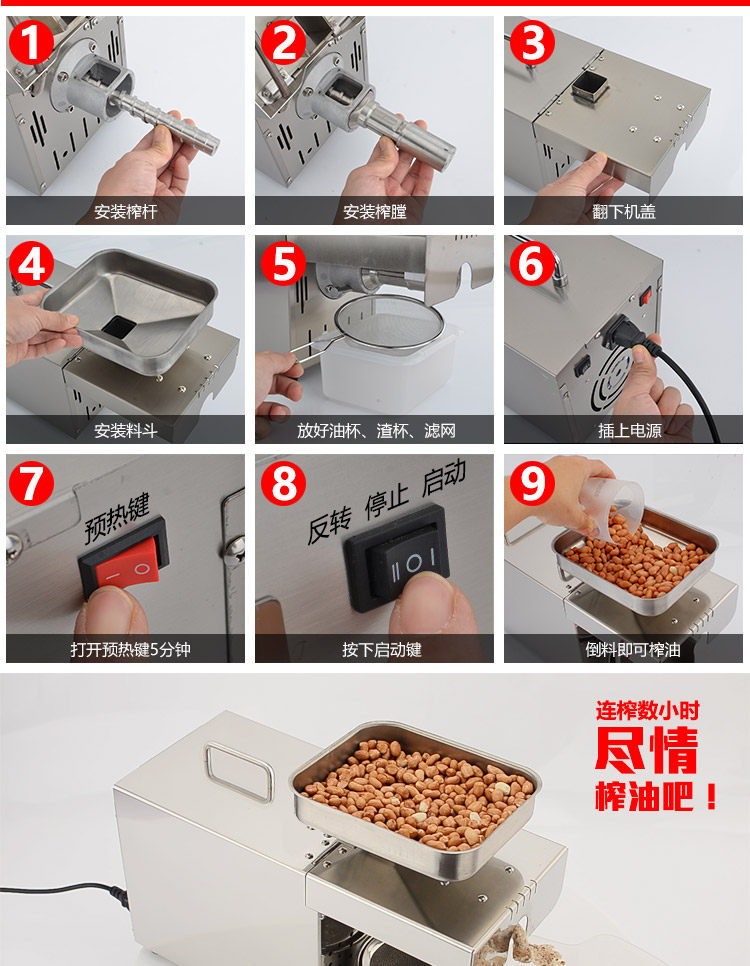 1

安装榨杆

2

安装榨膛

3

翻下机盖

4

安装料斗

5

放好油杯、渣杯、滤网

6

插上电源

7

预热键

打开预热键5分钟

8

反转 停止 启动

按下启动键

9

倒料即可榨油

连榨数小时
尽情
榨油吧！