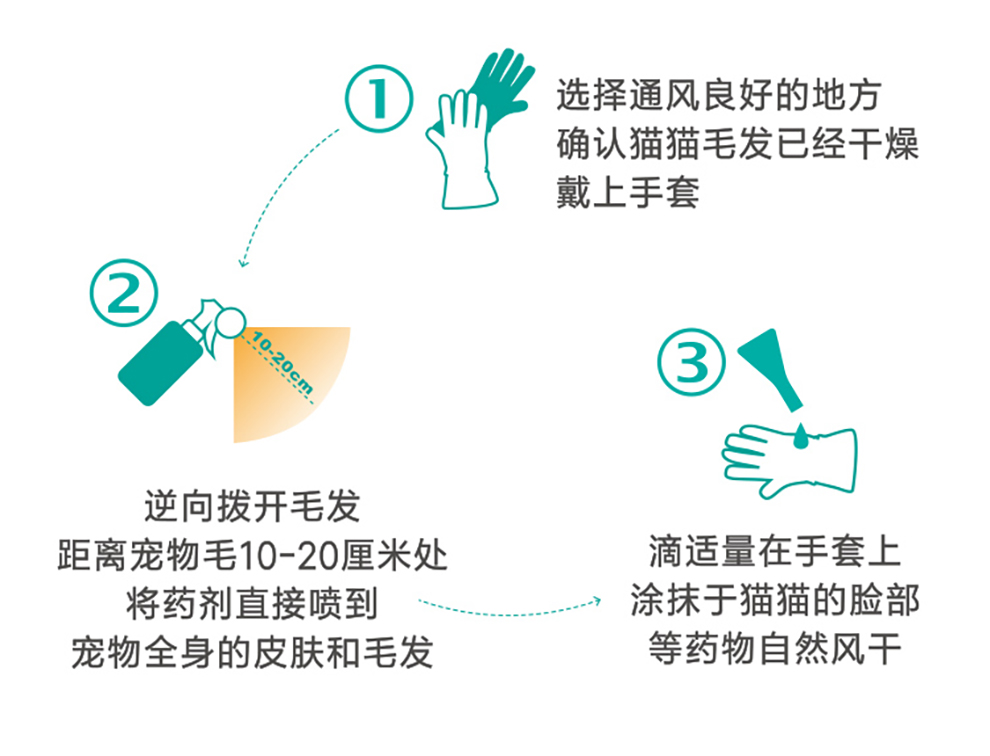 ①

选择通风良好的地方
确认猫猫毛发已经干燥
戴上手套

②

10-20cm

逆向拨开毛发
距离宠物毛10-20厘米处
将药剂直接喷到
宠物全身的皮肤和毛发

③

滴适量在手套上
涂抹于猫猫的脸部
等药物自然风干