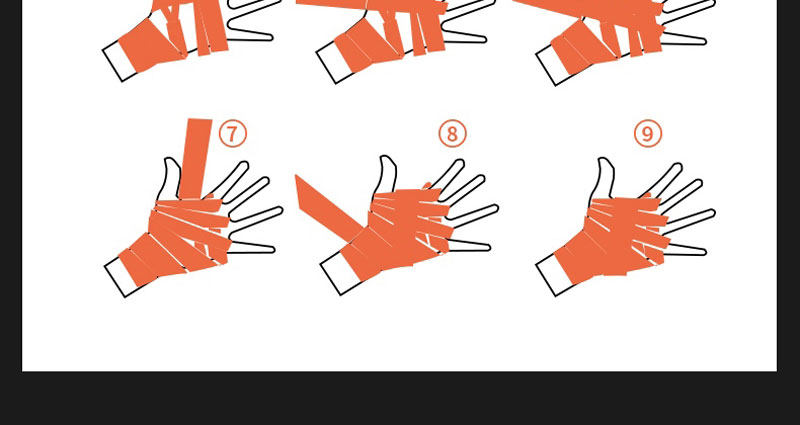 ⑦ ⑧ ⑨