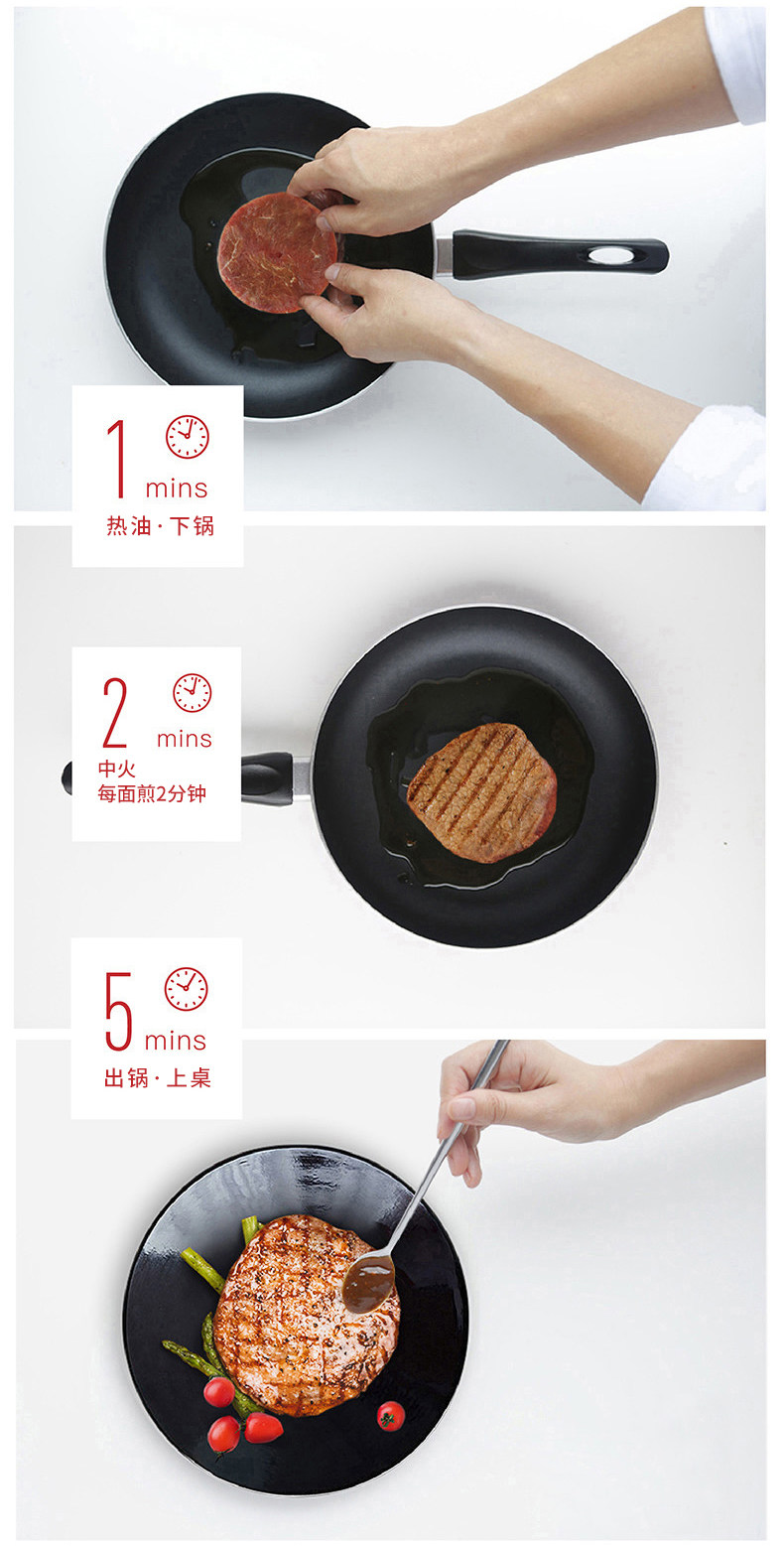 1 mins
热油 · 下锅

2 mins
中火
每面煎2分钟

5 mins
出锅 · 上桌