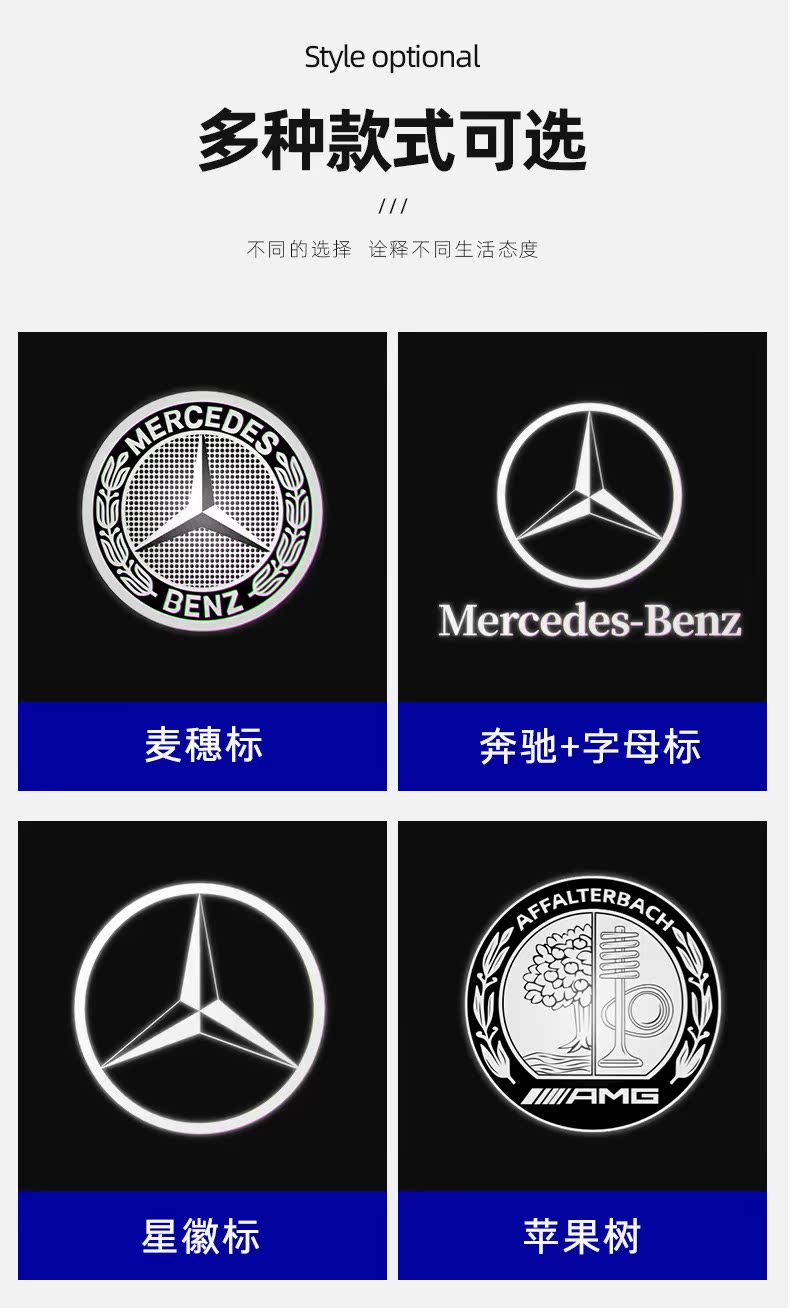 Style optional

多种款式可选

///

不同的选择 诠释不同生活态度

MERCEDES
BENZ

麦穗标

Mercedes-Benz

奔驰+字母标

星徽标

AFFALTERBACH
AMG

苹果树