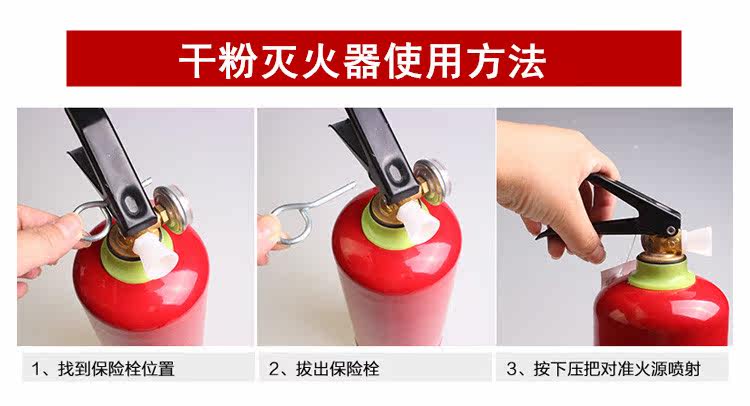 干粉灭火器使用方法

1、找到保险栓位置

2、拔出保险栓

3、按下压把对准火源喷射