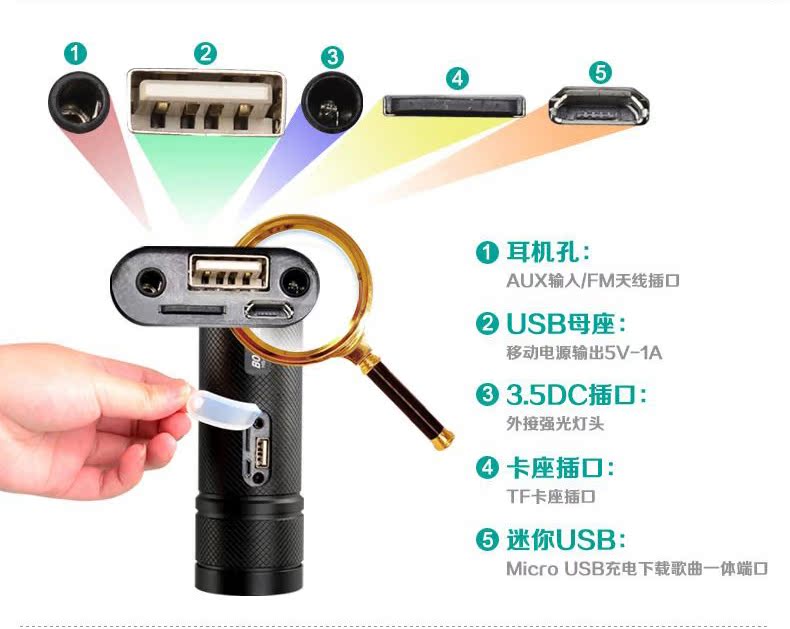 1 2 3 4 5

1 耳机孔：
AUX输入/FM天线插口

2 USB母座：
移动电源输出5V-1A

3 3.5DC插口：
外接强光灯头

4 卡座插口：
TF卡座插口

5 迷你USB：
Micro USB充电下载歌曲一体端口