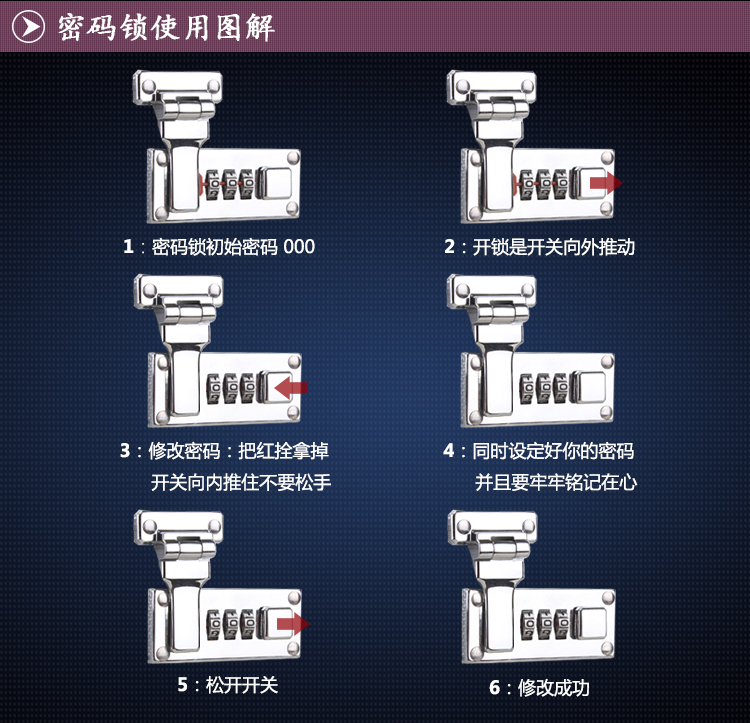 密码锁使用图解

1：密码锁初始密码 000

2：开锁是开关向外推动

3：修改密码：把红拴拿掉
开关向内推住不要松手

4：同时设定好你的密码
并且要牢牢铭记在心

5：松开开关

6：修改成功