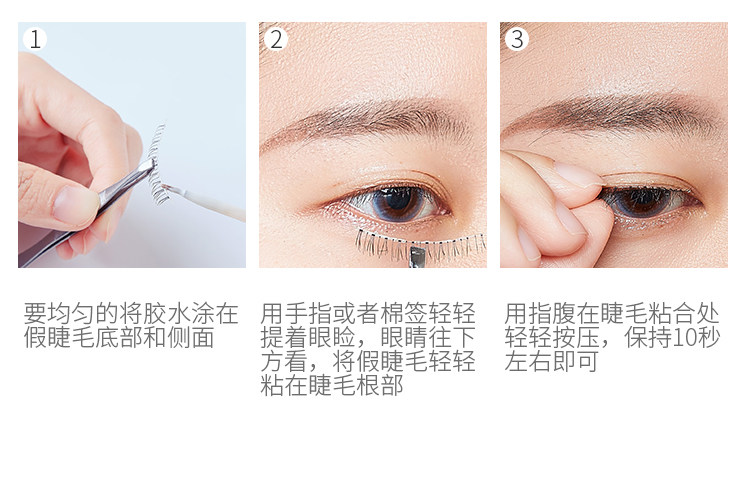 1

要均匀的将胶水涂在假睫毛底部和侧面

2

用手指或者棉签轻轻提着眼睑，眼睛往下方看，将假睫毛轻轻粘在睫毛根部

3

用指腹在睫毛粘合处轻轻按压，保持10秒左右即可