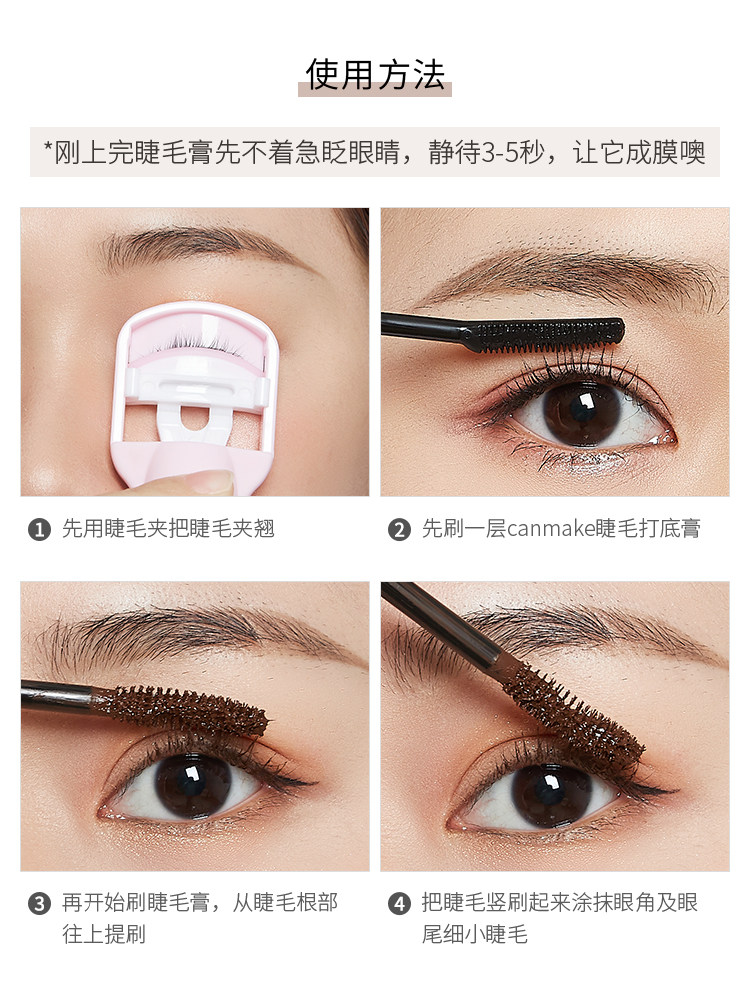 使用方法

*刚上完睫毛膏先不着急眨眼睛，静待3-5秒，让它成膜噢

❶ 先用睫毛夹把睫毛夹翘

❷ 先刷一层canmake睫毛打底膏

❸ 再开始刷睫毛膏，从睫毛根部往上提刷

❹ 把睫毛竖刷起来涂抹眼角及眼尾细小睫毛