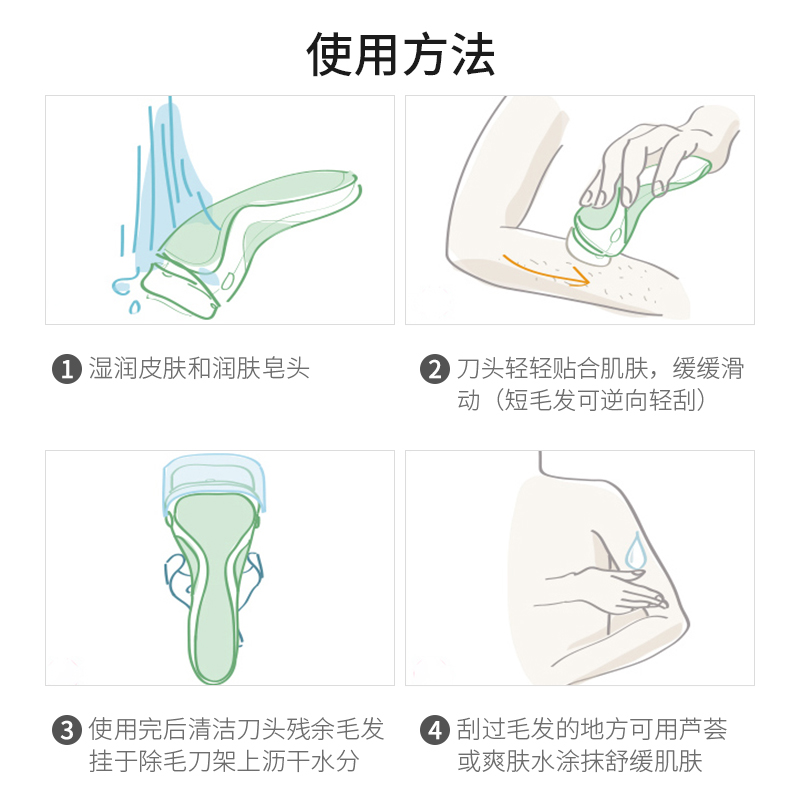 使用方法

1 湿润皮肤和润肤皂头

2 刀头轻轻贴合肌肤，缓缓滑动（短毛发可逆向轻刮）

3 使用完后清洁刀头残余毛发挂于除毛刀架上沥干水分

4 刮过毛发的地方可用芦荟或爽肤水涂抹舒缓肌肤