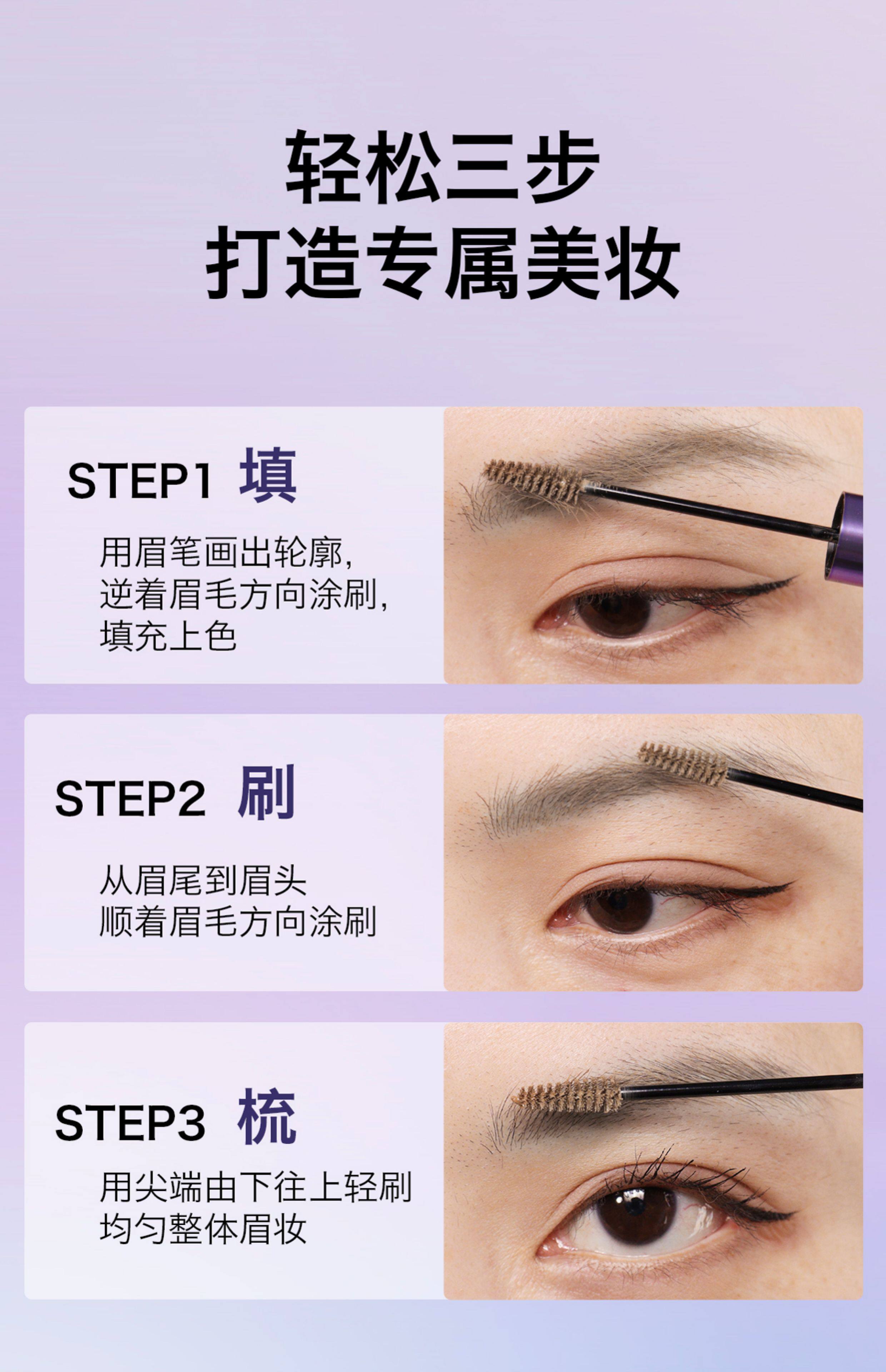 轻松三步
打造专属美妆

STEP1 填

用眉笔画出轮廓,
逆着眉毛方向涂刷,
填充上色

STEP2 刷

从眉尾到眉头
顺着眉毛方向涂刷

STEP3 梳

用尖端由下往上轻刷
均匀整体眉妆