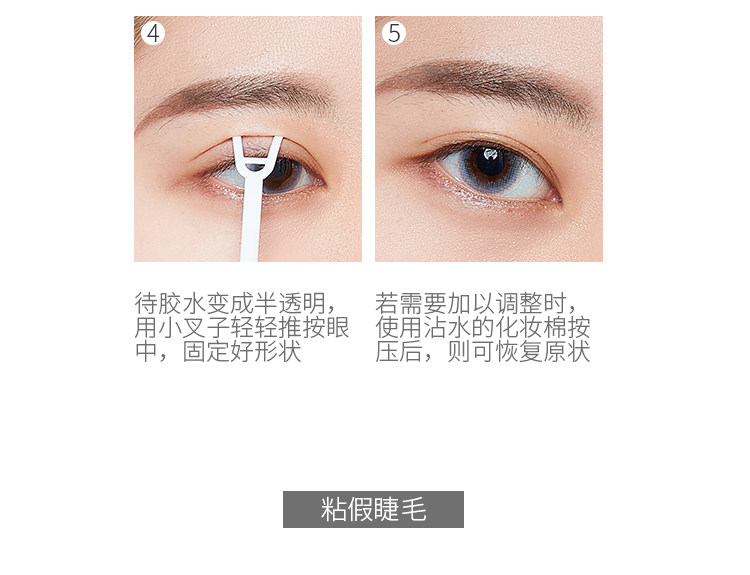 4

待胶水变成半透明，用小叉子轻轻推按眼中，固定好形状

5

若需要加以调整时，使用沾水的化妆棉按压后，则可恢复原状

粘假睫毛