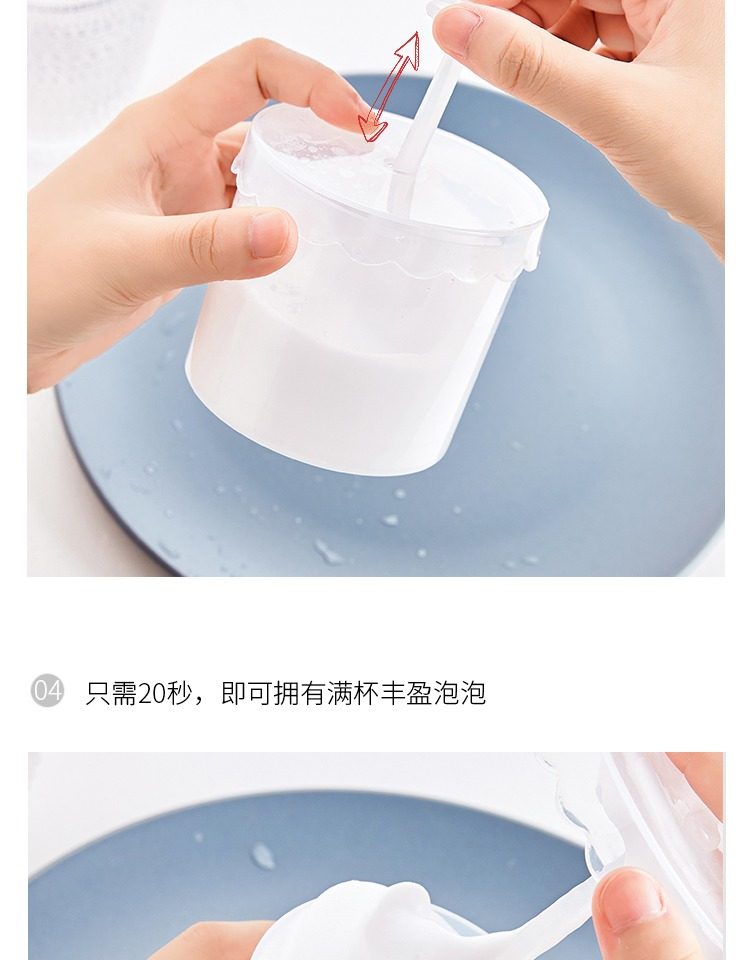 04 只需20秒，即可拥有满杯丰盈泡泡