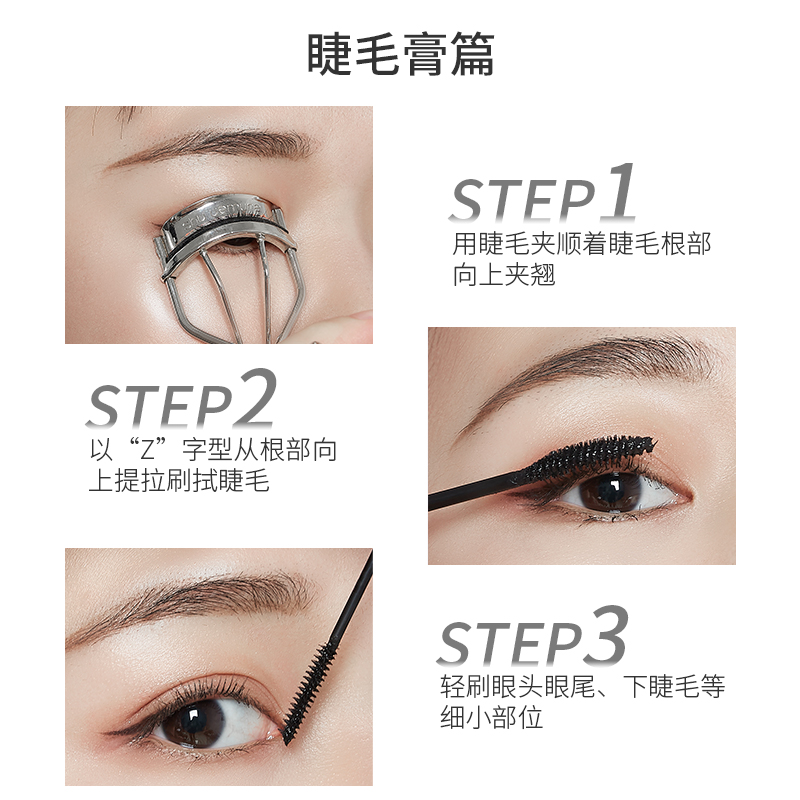 睫毛膏篇

STEP1
用睫毛夹顺着睫毛根部向上夹翘

STEP2
以“Z”字型从根部向上提拉刷拭睫毛

STEP3
轻刷眼头眼尾、下睫毛等细小部位