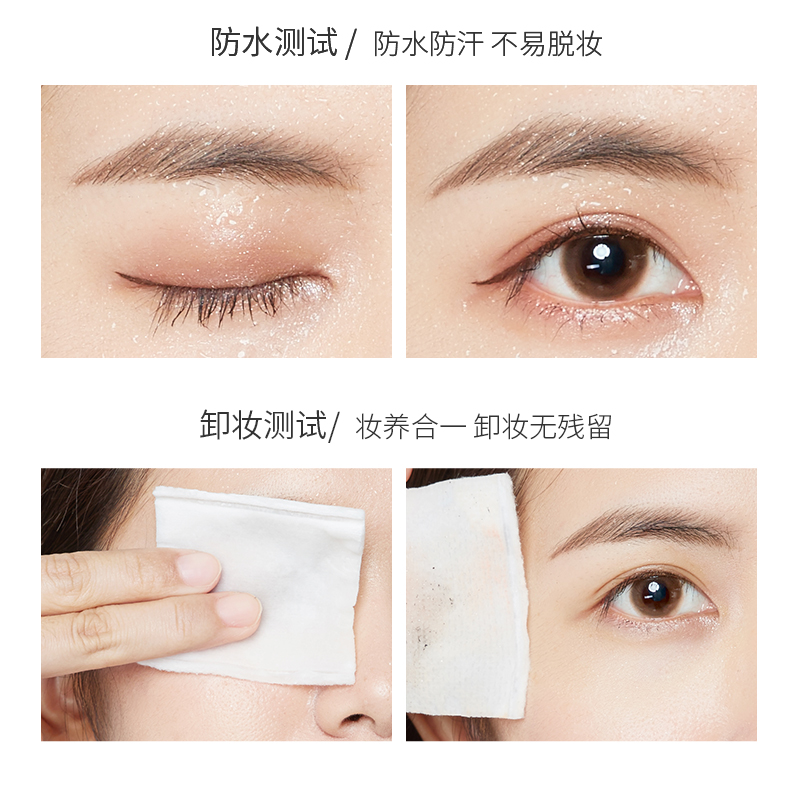 防水测试 / 防水防汗 不易脱妆

卸妆测试/ 妆养合一 卸妆无残留