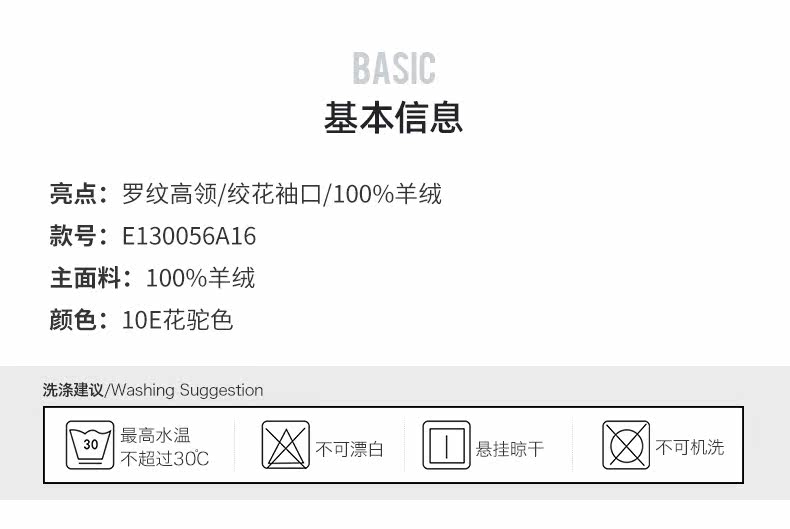 BASIC
基本信息

亮点：罗纹高领/绞花袖口/100%羊绒

款号：E130056A16

主面料：100%羊绒

颜色：10E花驼色

洗涤建议/Washing Suggestion

30 最高水温
不超过30℃

不可漂白

悬挂晾干

不可机洗