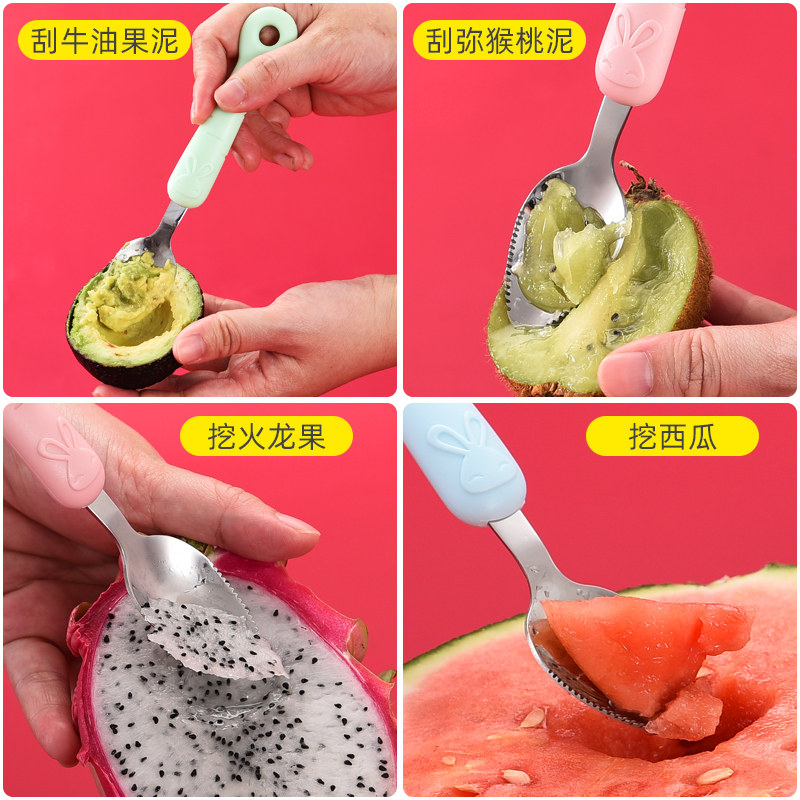 刮牛油果泥

刮弥猴桃泥

挖火龙果

挖西瓜