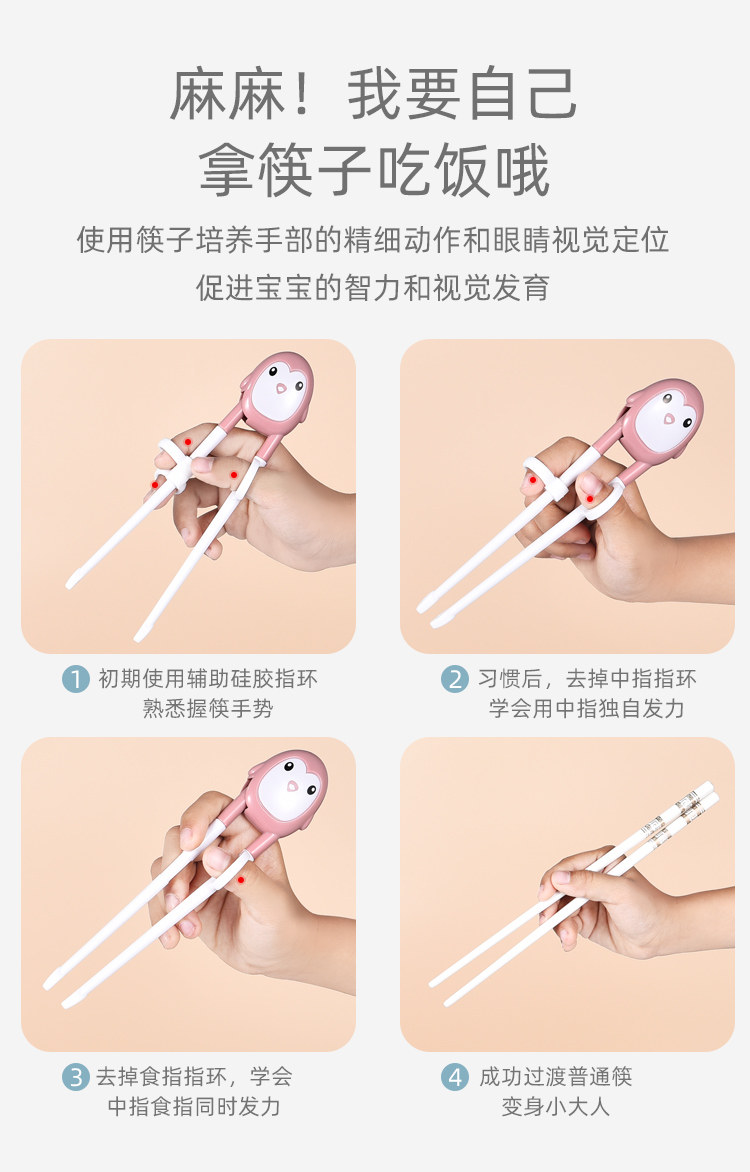 麻麻！我要自己
拿筷子吃饭哦

使用筷子培养手部的精细动作和眼睛视觉定位
促进宝宝的智力和视觉发育

1 初期使用辅助硅胶指环
熟悉握筷手势

2 习惯后，去掉中指指环
学会用中指独自发力

3 去掉食指指环，学会
中指食指同时发力

4 成功过渡普通筷
变身小大人