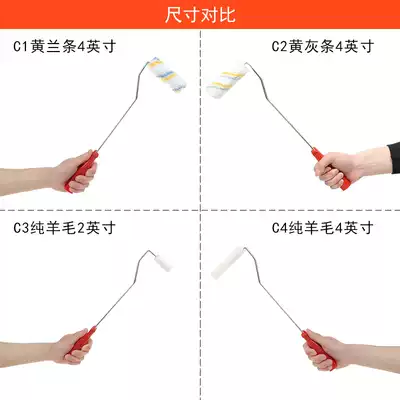 尺寸对比

C1黄兰条4英寸

C2黄灰条4英寸

C3纯羊毛2英寸

C4纯羊毛4英寸