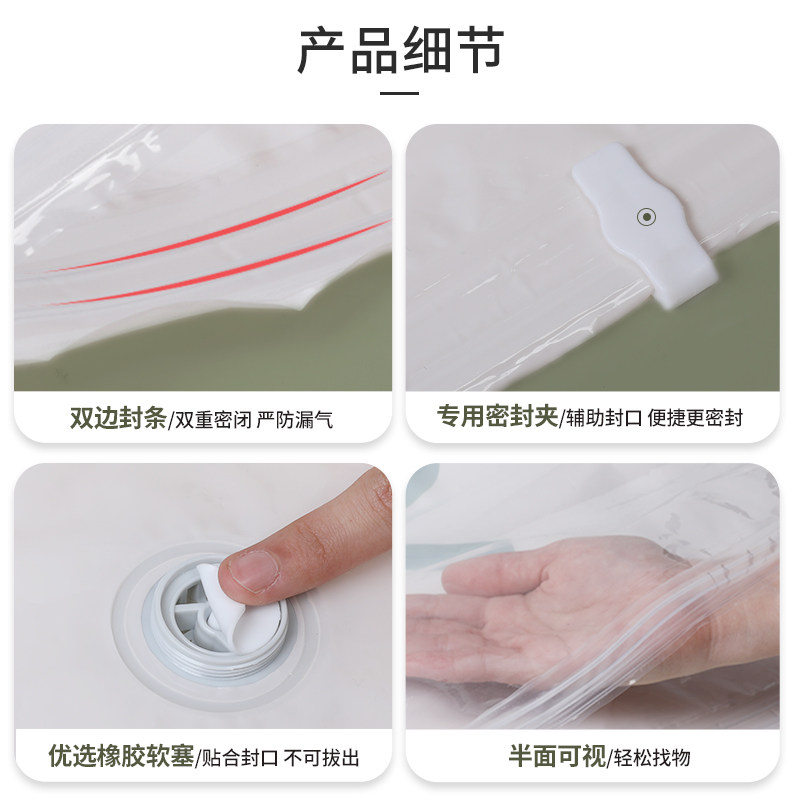 产品细节

双边封条/双重密闭 严防漏气

专用密封夹/辅助封口 便捷更密封

优选橡胶软塞/贴合封口 不可拔出

半面可视/轻松找物