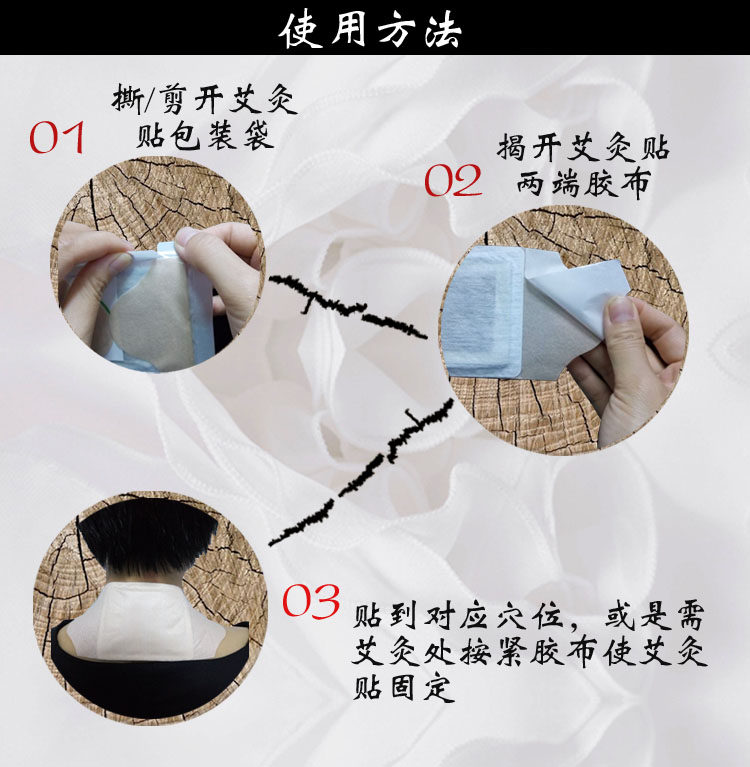 使用方法

01 撕/剪开艾灸贴包装袋

02 揭开艾灸贴两端胶布

03 贴到对应穴位，或是需艾灸处按紧胶布使艾灸贴固定