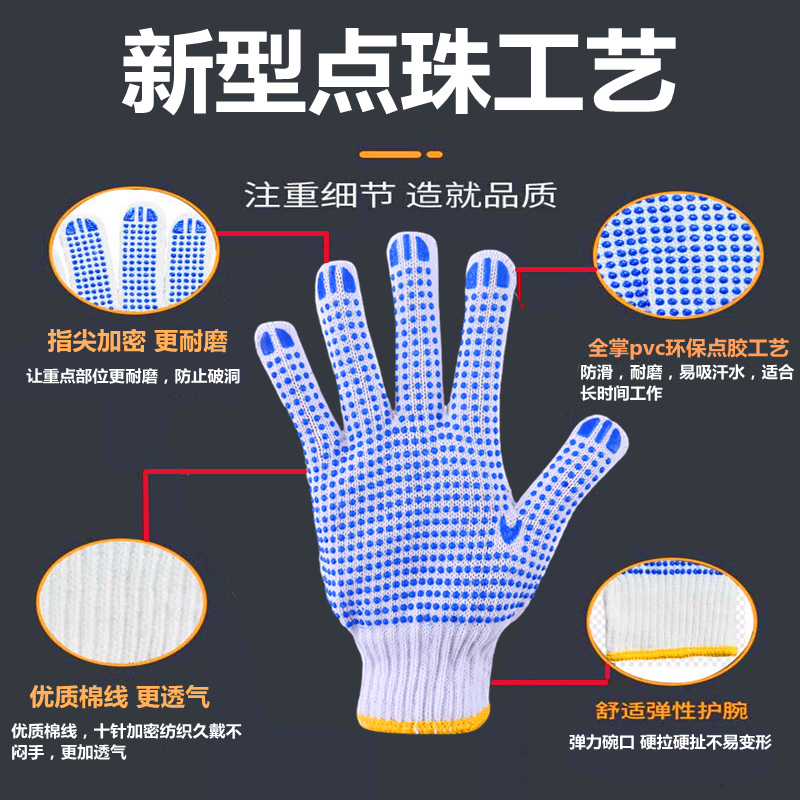 新型点珠工艺

注重细节 造就品质

指尖加密 更耐磨

让重点部位更耐磨，防止破洞

全掌pvc环保点胶工艺

防滑，耐磨，易吸汗水，适合长时间工作

优质棉线 更透气

优质棉线，十针加密纺织久戴不闷手，更加透气

舒适弹性护腕

弹力碗口 硬拉硬扯不易变形