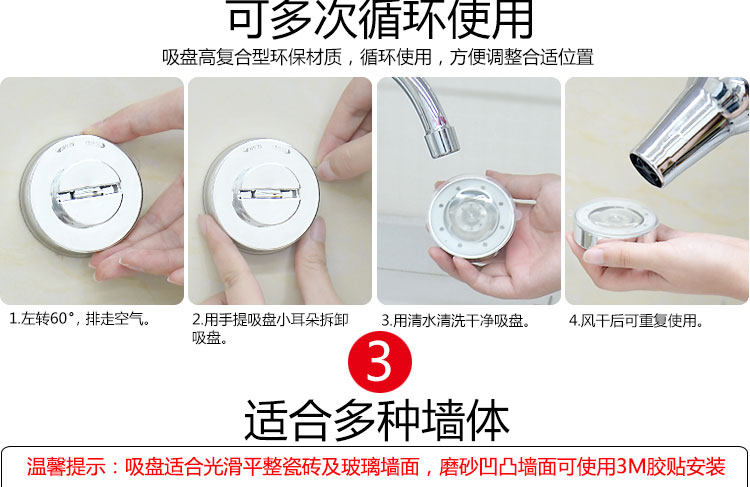 可多次循环使用

吸盘高复合型环保材质，循环使用，方便调整合适位置

1.左转60°，排走空气。

2.用手提吸盘小耳朵拆卸吸盘。

3.用清水清洗干净吸盘。

4.风干后可重复使用。

3

适合多种墙体

温馨提示：吸盘适合光滑平整瓷砖及玻璃墙面，磨砂凹凸墙面可使用3M胶贴安装