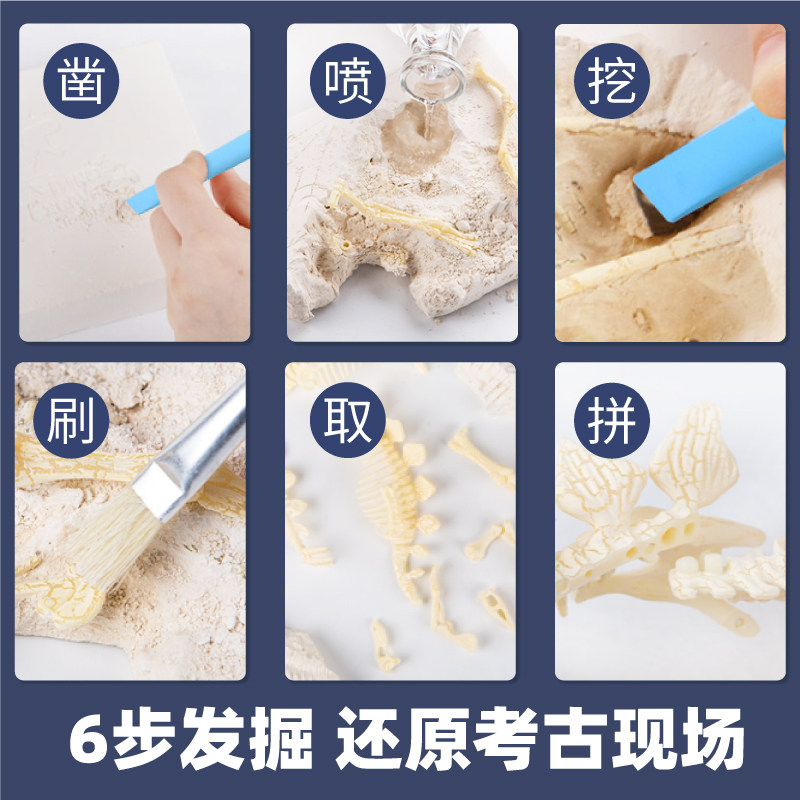 凿

喷

挖

刷

取

拼

6步发掘 还原考古现场