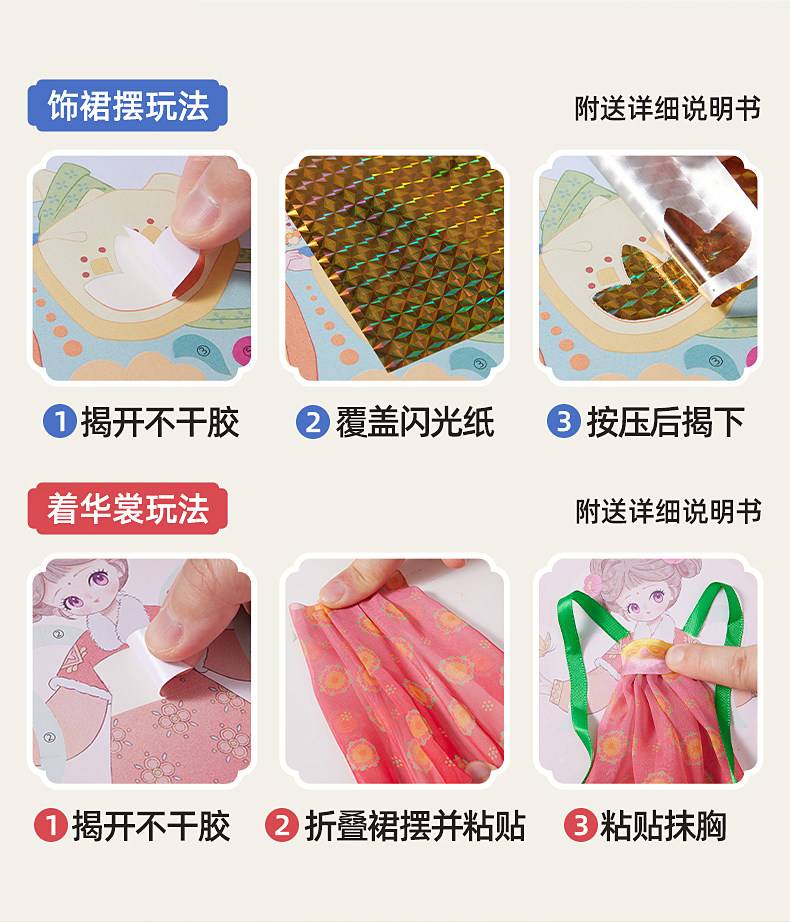 饰裙摆玩法

附送详细说明书

1 揭开不干胶

2 覆盖闪光纸

3 按压后揭下

着华裳玩法

附送详细说明书

1 揭开不干胶

2 折叠裙摆并粘贴

3 粘贴抹胸