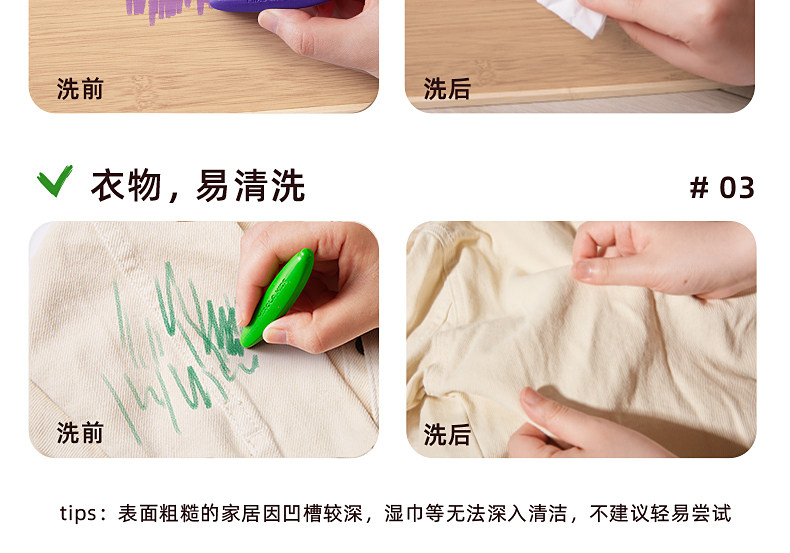 洗前

洗后

衣物，易清洗

# 03

洗前

洗后

tips：表面粗糙的家居因凹槽较深，湿巾等无法深入清洁，不建议轻易尝试