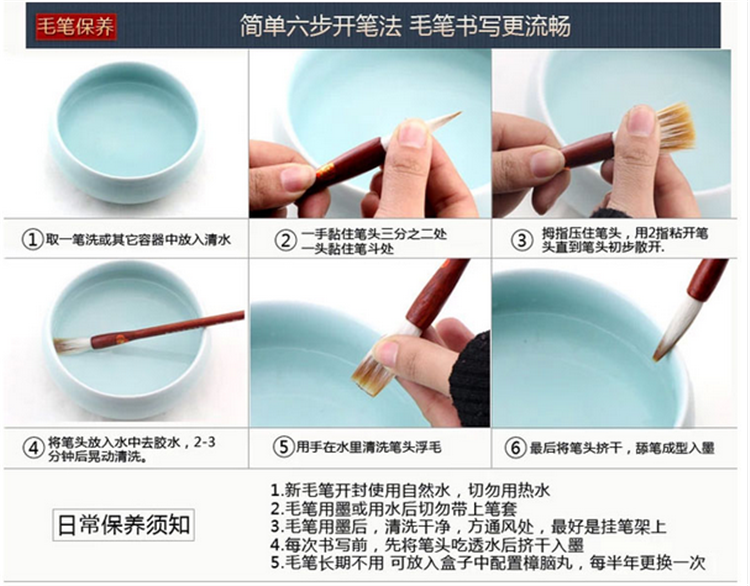 毛笔保养

简单六步开笔法 毛笔书写更流畅

① 取一笔洗或其它容器中放入清水

② 一手黏住笔头三分之二处 一头黏住笔斗处

③ 拇指压住笔头，用2指粘开笔头直到笔头初步散开.

④ 将笔头放入水中去胶水，2-3分钟后晃动清洗。

⑤ 用手在水里清洗笔头浮毛

⑥ 最后将笔头挤干，舔笔成型入墨

日常保养须知

1.新毛笔开封使用自然水，切勿用热水
2.毛笔用墨或用水后切勿带上笔套
3.毛笔用墨后，清洗干净，方通风处，最好是挂笔架上
4.每次书写前，先将笔头吃透水后挤干入墨
5.毛笔长期不用 可放入盒子中配置樟脑丸，每半年更换一次