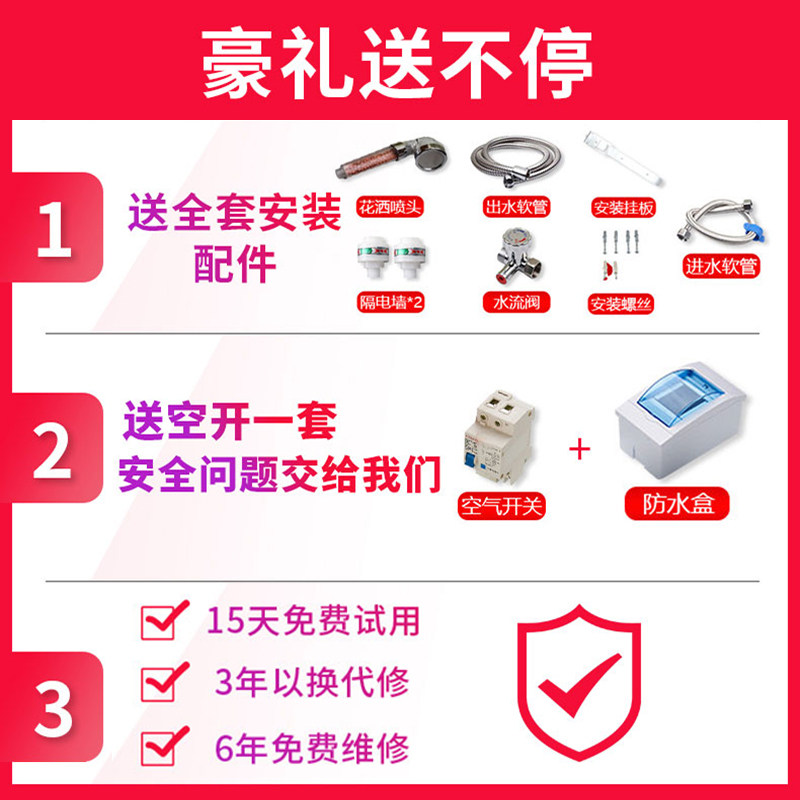 豪礼送不停

1

送全套安装配件

花洒喷头

出水软管

安装挂板

隔电墙*2

水流阀

安装螺丝

进水软管

2

送空开一套
安全问题交给我们

空气开关

+

防水盒

3

15天免费试用

3年以换代修

6年免费维修