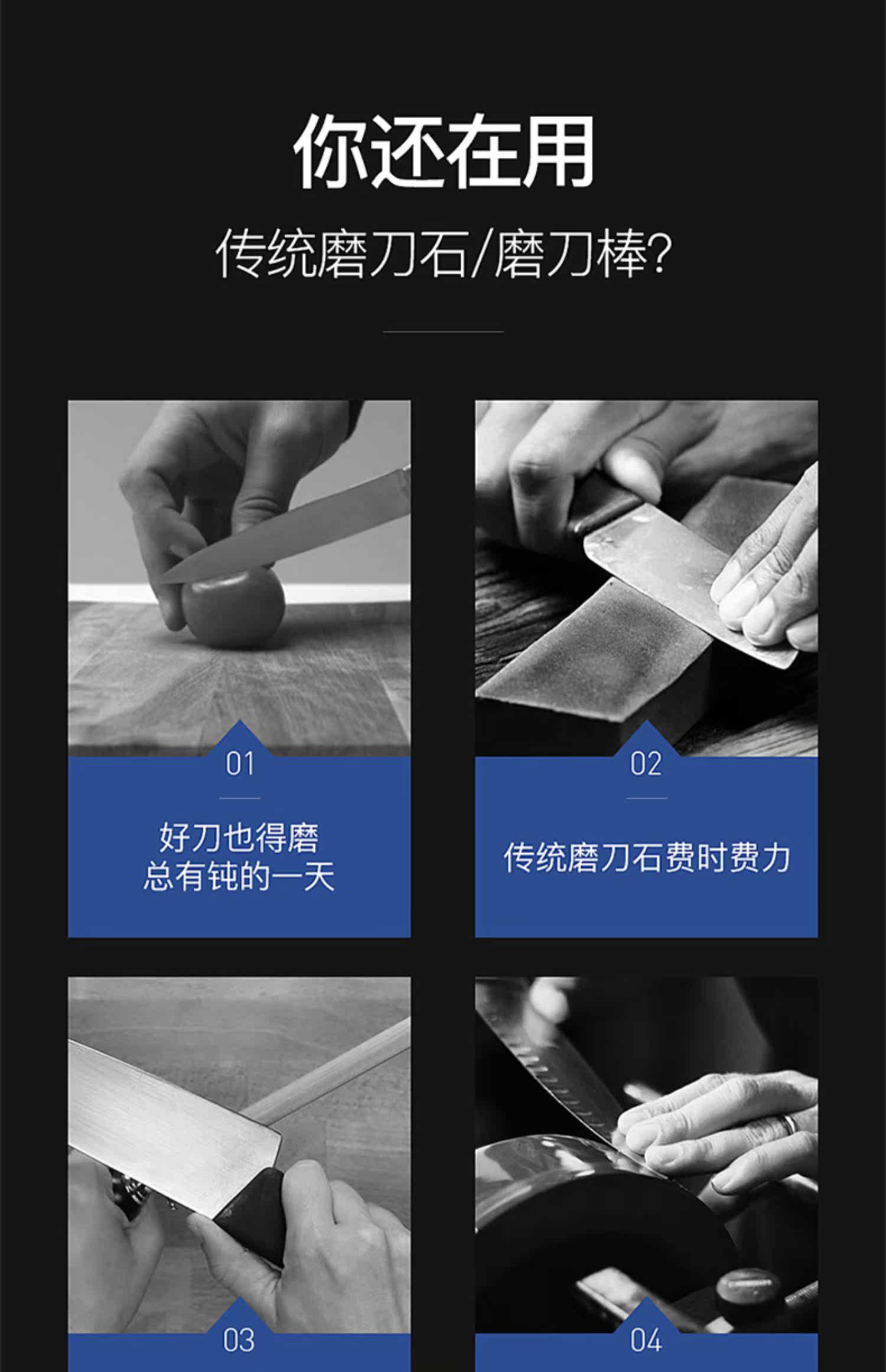 你还在用

传统磨刀石/磨刀棒?

01

好刀也得磨
总有钝的一天

02

传统磨刀石费时费力

03

04