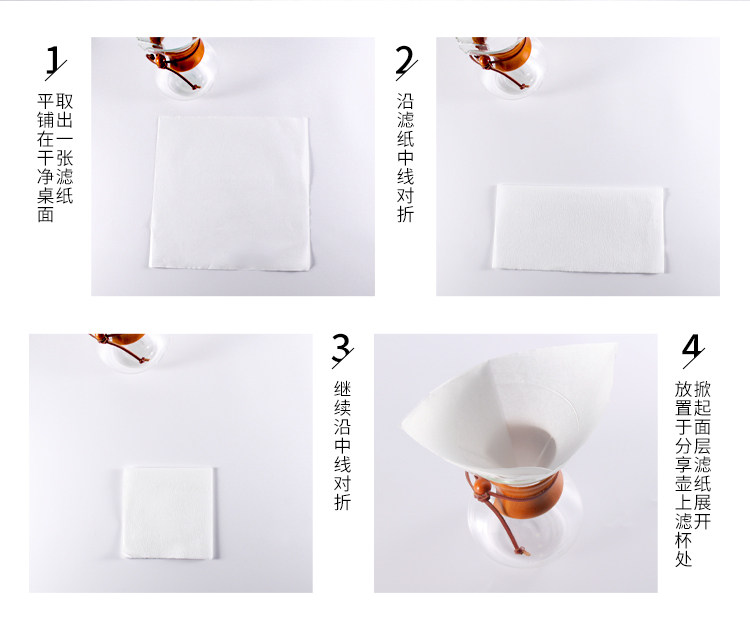 1
取出一张滤纸
平铺在干净桌面

2
沿滤纸中线对折

3
继续沿中线对折

4
掀起面层滤纸展开
放置于分享壶上滤杯处