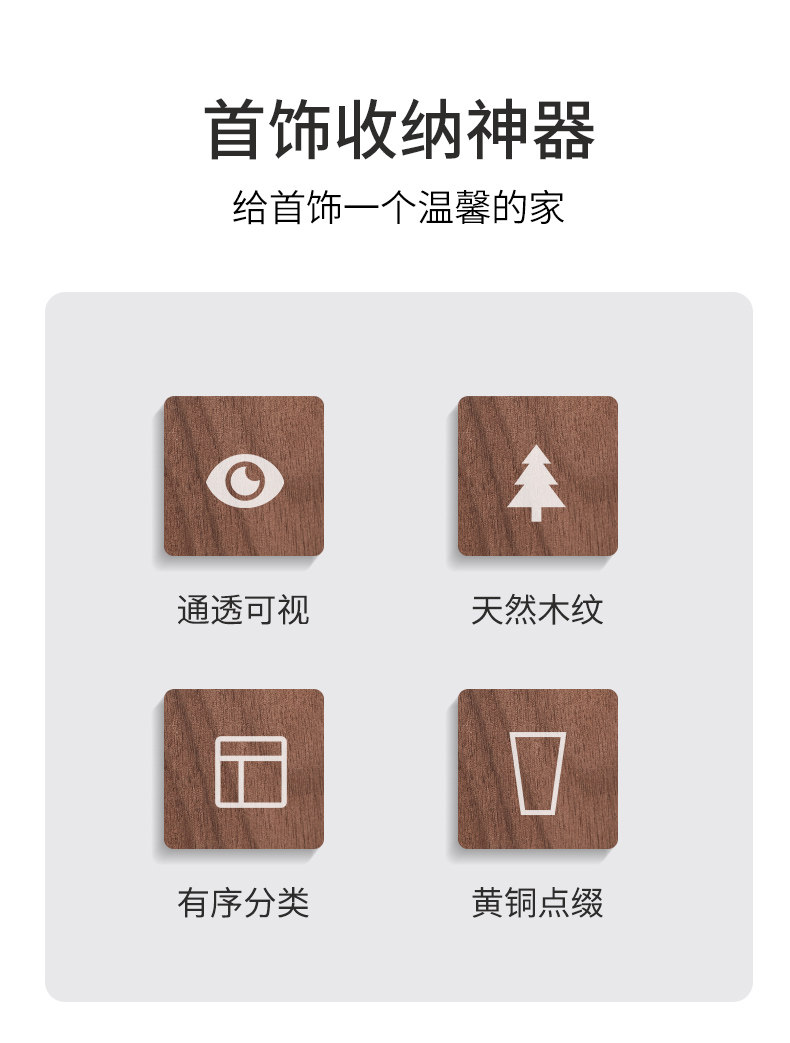 首饰收纳神器

给首饰一个温馨的家

通透可视

天然木纹

有序分类

黄铜点缀