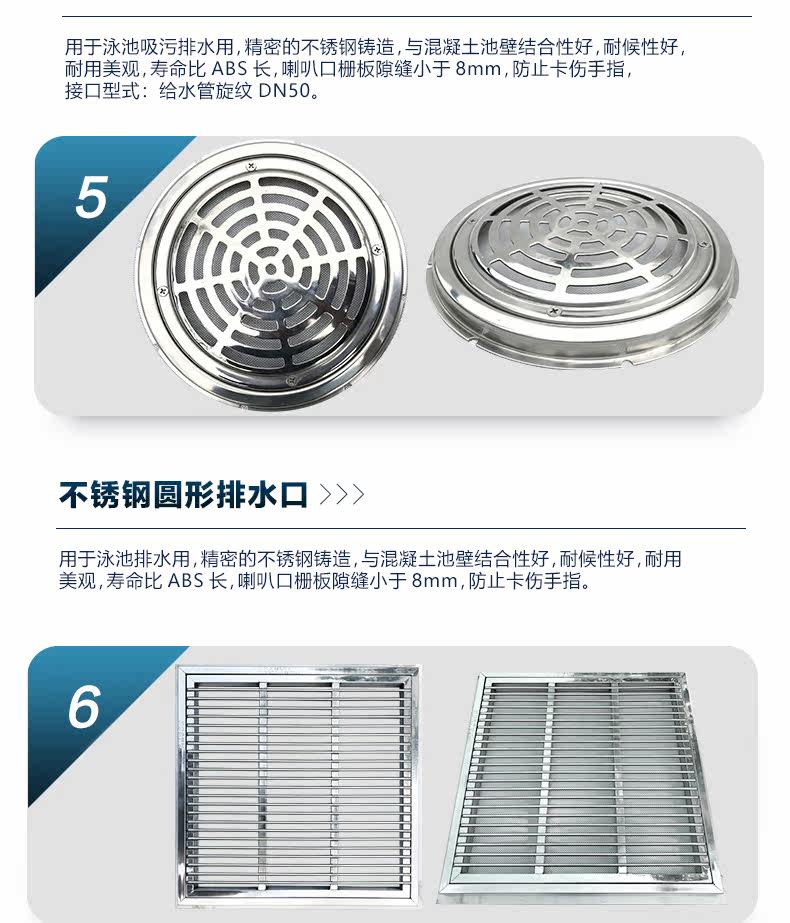 用于泳池吸污排水用，精密的不锈钢铸造，与混凝土池壁结合性好，耐候性好，耐用美观，寿命比 ABS 长，喇叭口栅板隙缝小于 8mm，防止卡伤手指，接口型式：给水管旋纹 DN50。

5

不锈钢圆形排水口 >>>

用于泳池排水用，精密的不锈钢铸造，与混凝土池壁结合性好，耐候性好，耐用美观，寿命比 ABS 长，喇叭口栅板隙缝小于 8mm，防止卡伤手指。

6