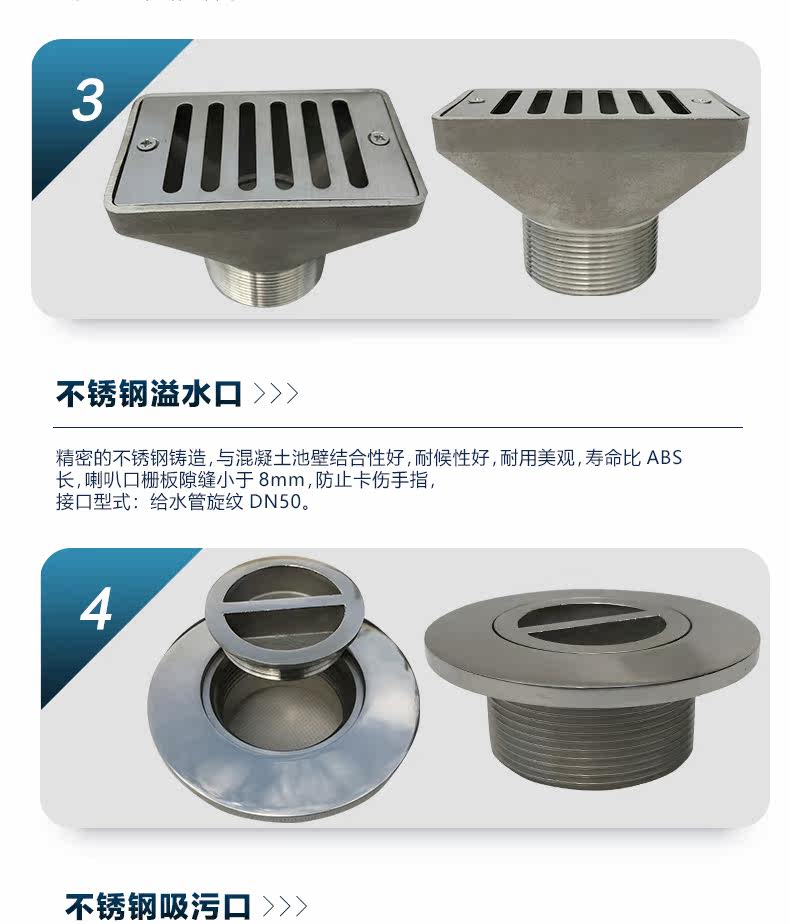 3

不锈钢溢水口 >>>

精密的不锈钢铸造，与混凝土池壁结合性好，耐候性好，耐用美观，寿命比 ABS 长，喇叭口栅板隙缝小于 8mm，防止卡伤手指，
接口型式：给水管旋纹 DN50。

4

不锈钢吸污口 >>>