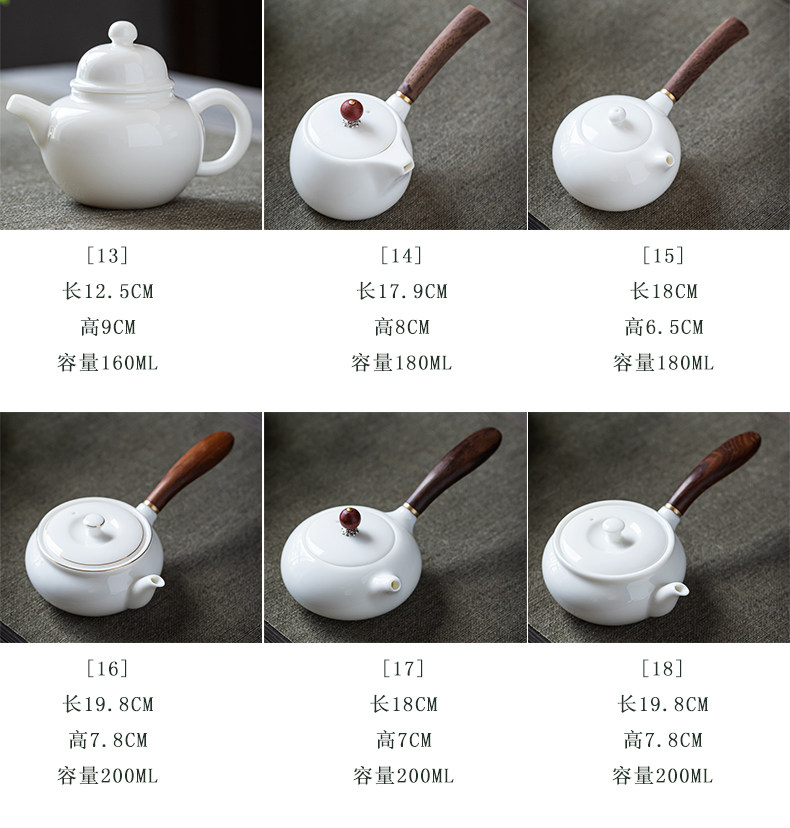 [13]
长12.5CM
高9CM
容量160ML

[14]
长17.9CM
高8CM
容量180ML

[15]
长18CM
高6.5CM
容量180ML

[16]
长19.8CM
高7.8CM
容量200ML

[17]
长18CM
高7CM
容量200ML

[18]
长19.8CM
高7.8CM
容量200ML