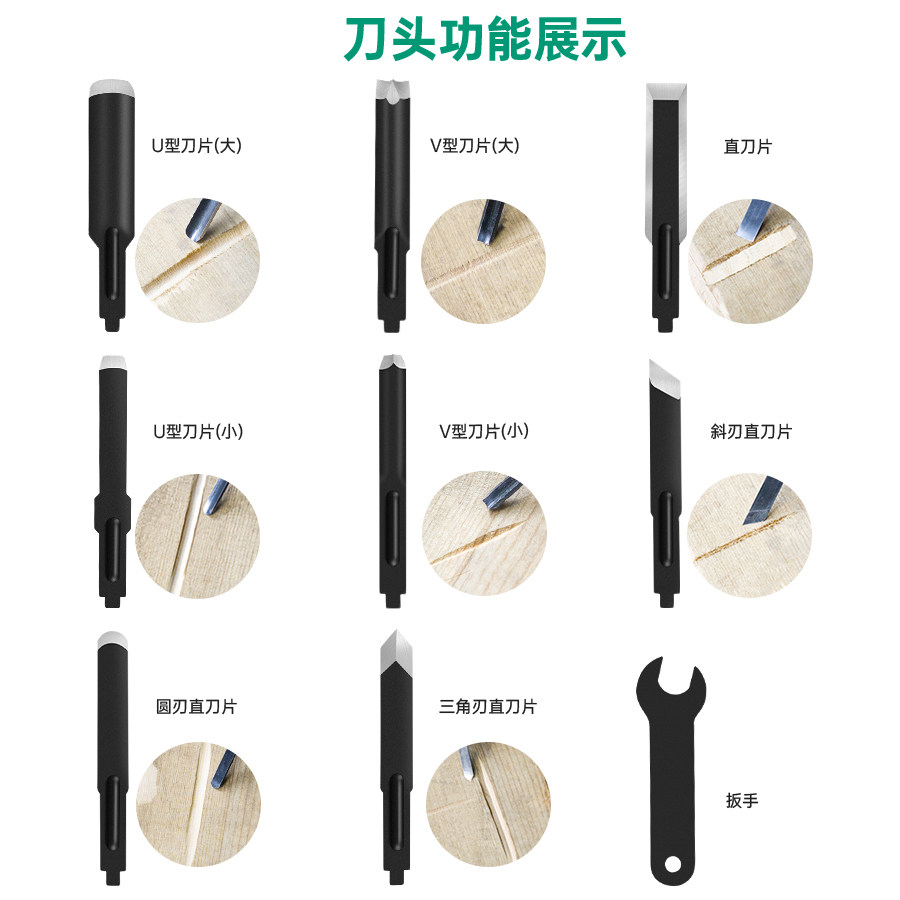 刀头功能展示

U型刀片(大)

V型刀片(大)

直刀片

U型刀片(小)

V型刀片(小)

斜刃直刀片

圆刃直刀片

三角刃直刀片

扳手